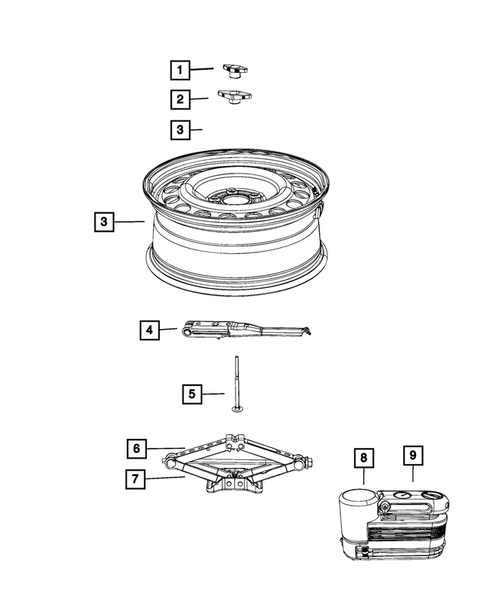 1
2
3
3
4
5
6
7
8
9