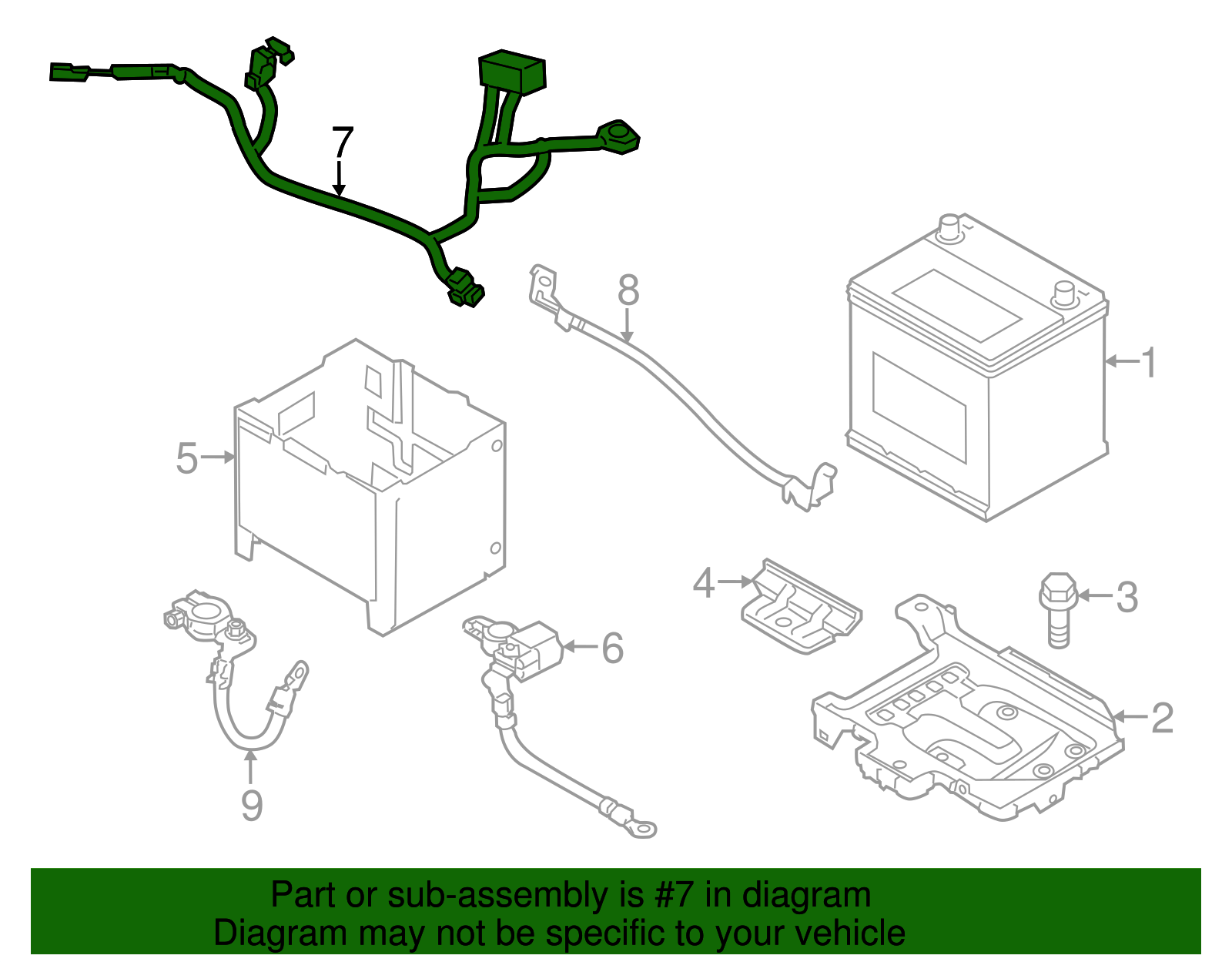 7
8
1
5
4
3
6
2
9

Part or sub-assembly is #7 in diagram
Diagram may not be specific to your vehicle