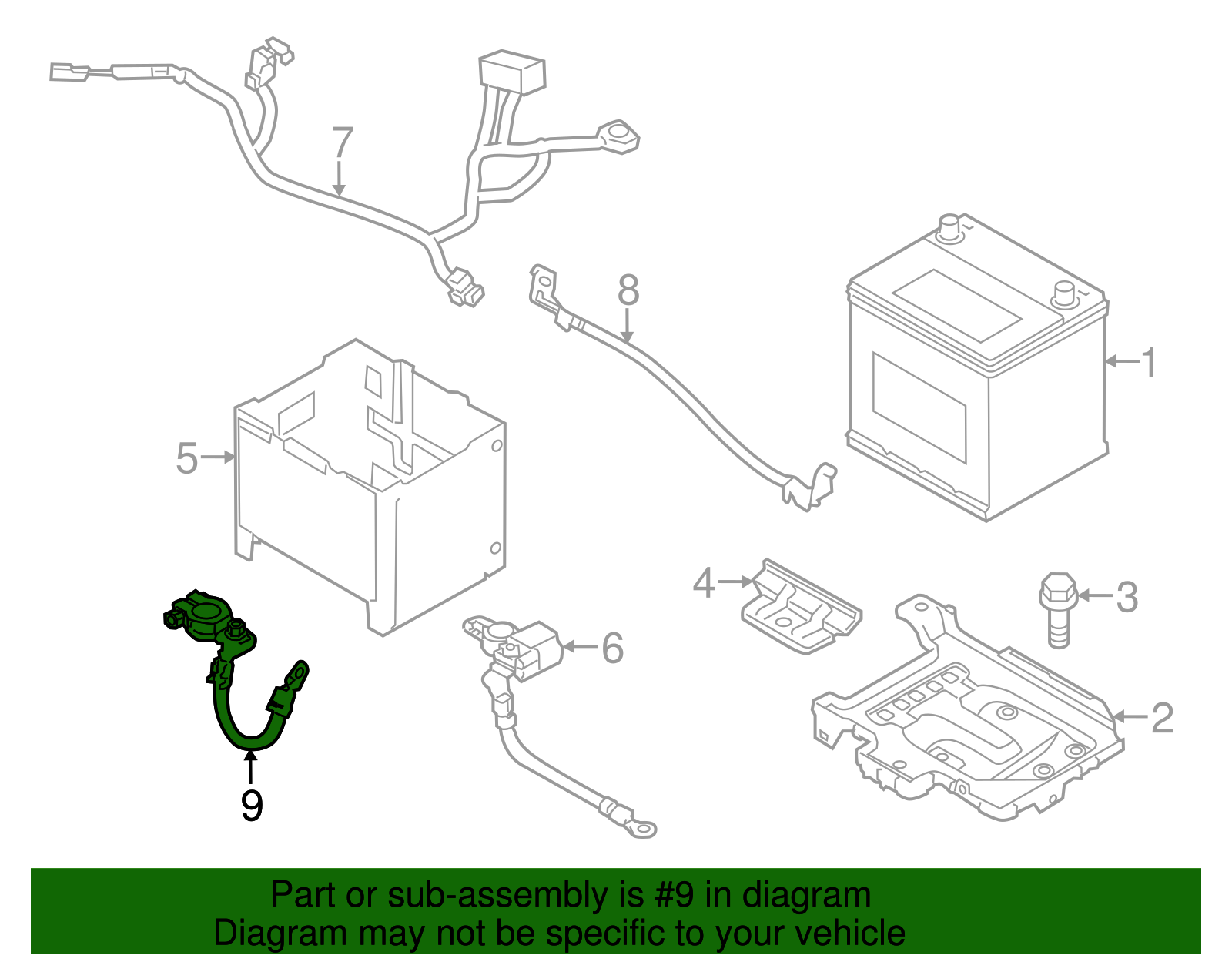 7

8

1

5

4

3

6

2

9

Part or sub-assembly is #9 in diagram
Diagram may not be specific to your vehicle