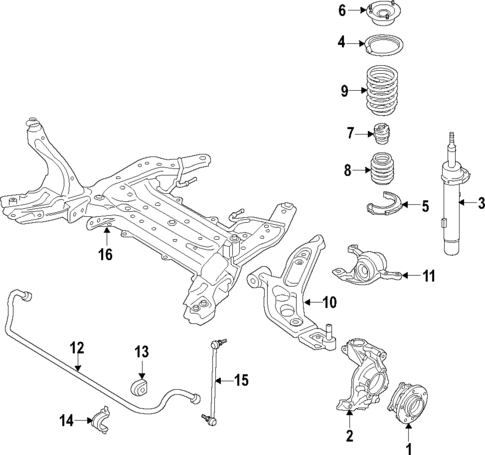 6
4
9
7
8
5
3
16
11
10
12
13
15
14
2
1