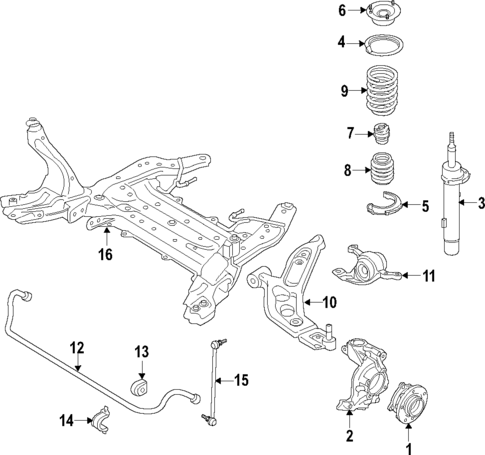 6
4
9
7
8
5
3
16
11
10
12
13
15
14
2
1