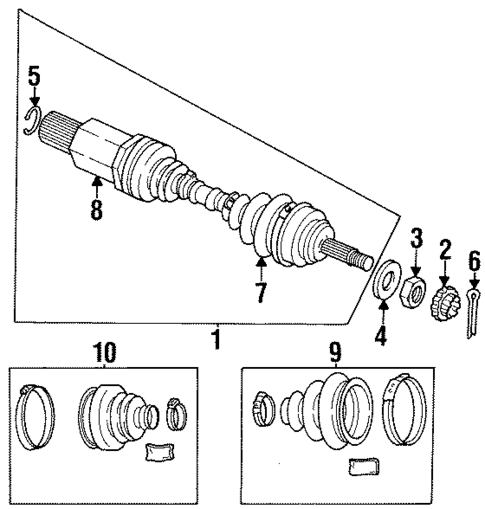 5
8
7
3
2
6
4
1
10
9