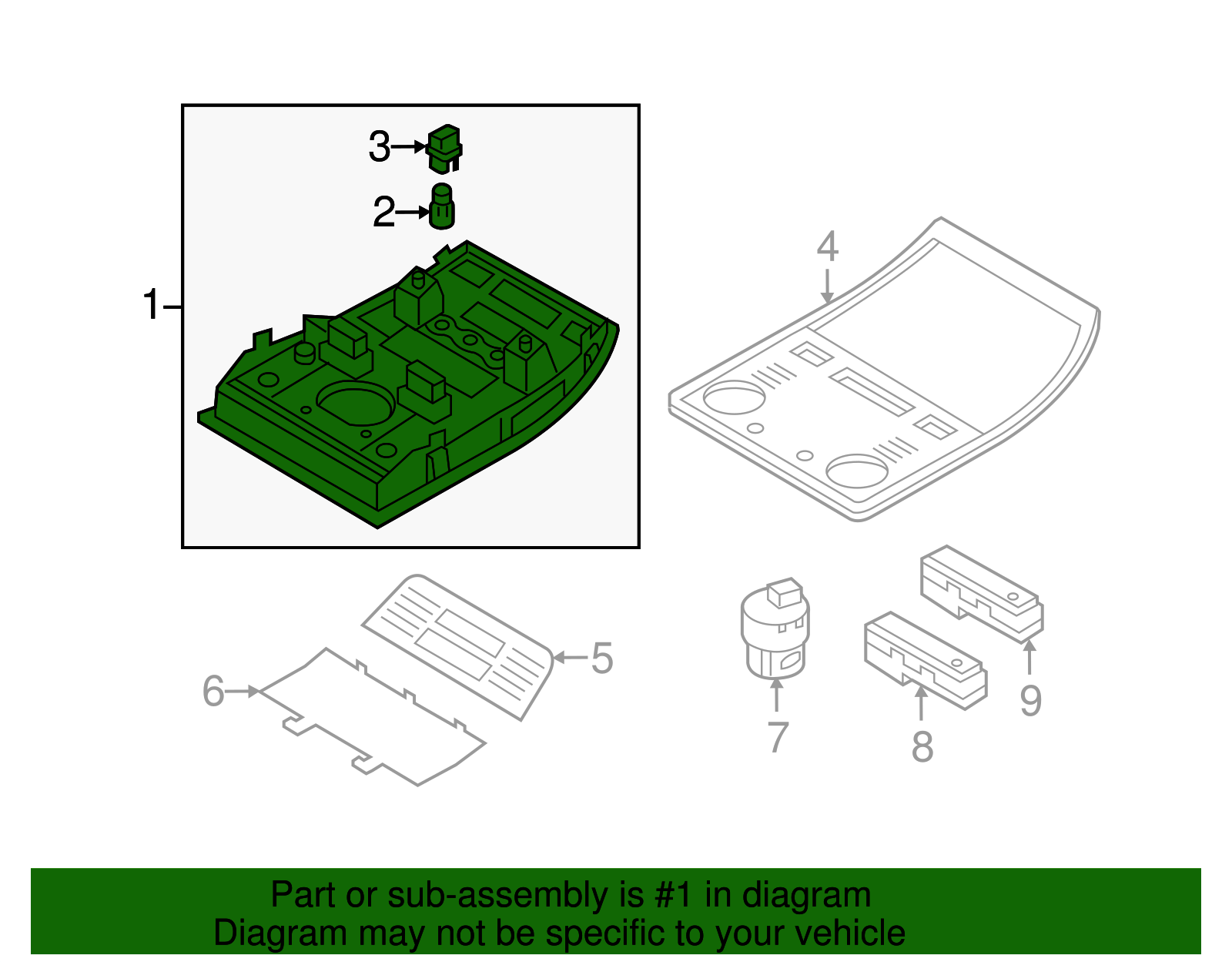 3
2
1
4
5
6
7
8
9

Part or sub-assembly is #1 in diagram
Diagram may not be specific to your vehicle