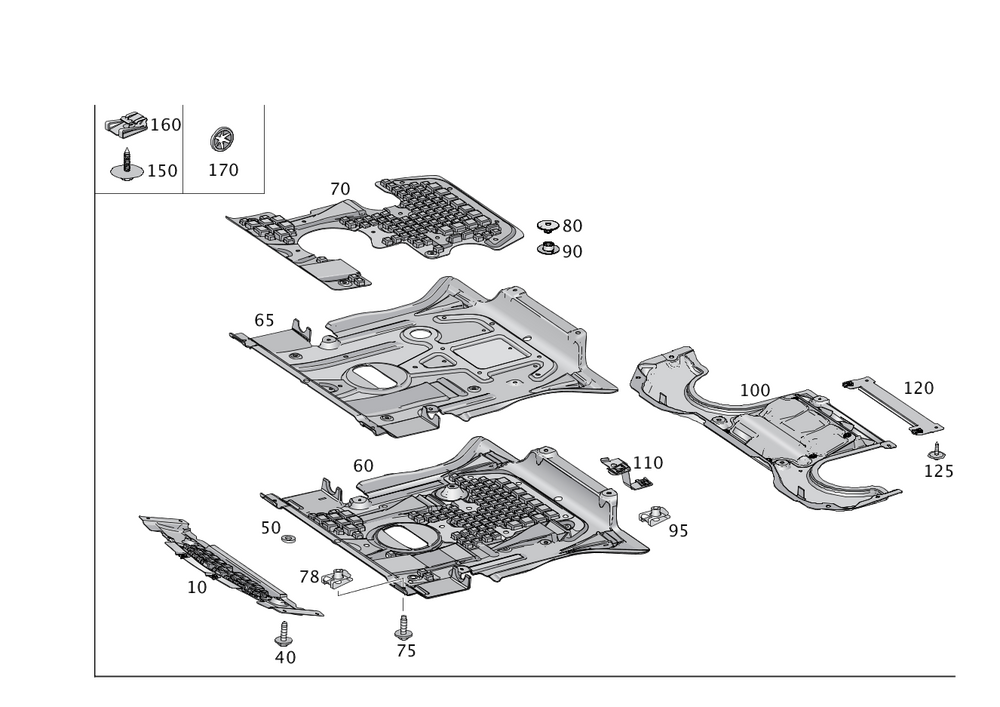 160
150
170
70
80
90
65
100
120
125
60
110
95
50
78
10
40
75