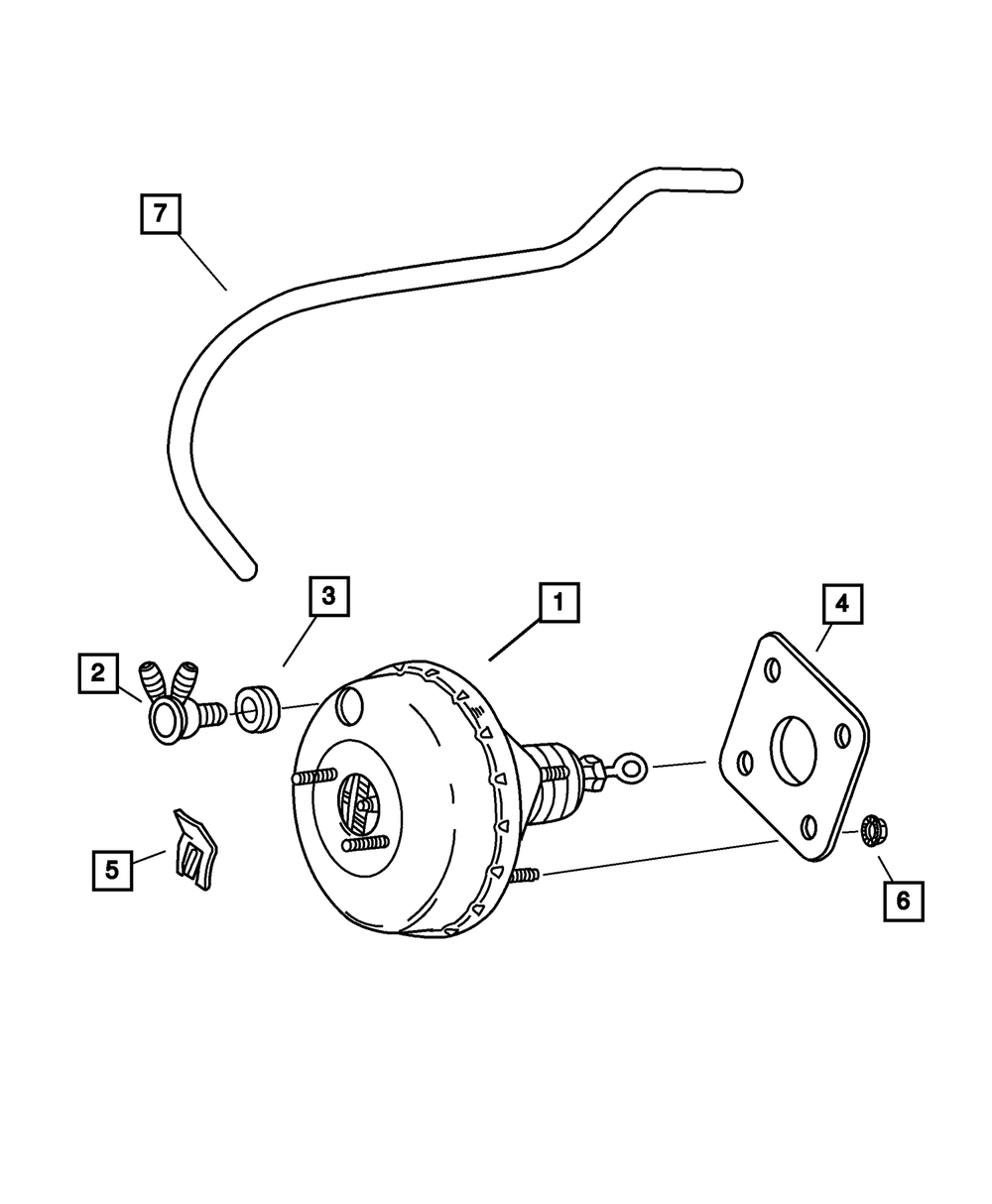 7
3
1
4
2
5
6