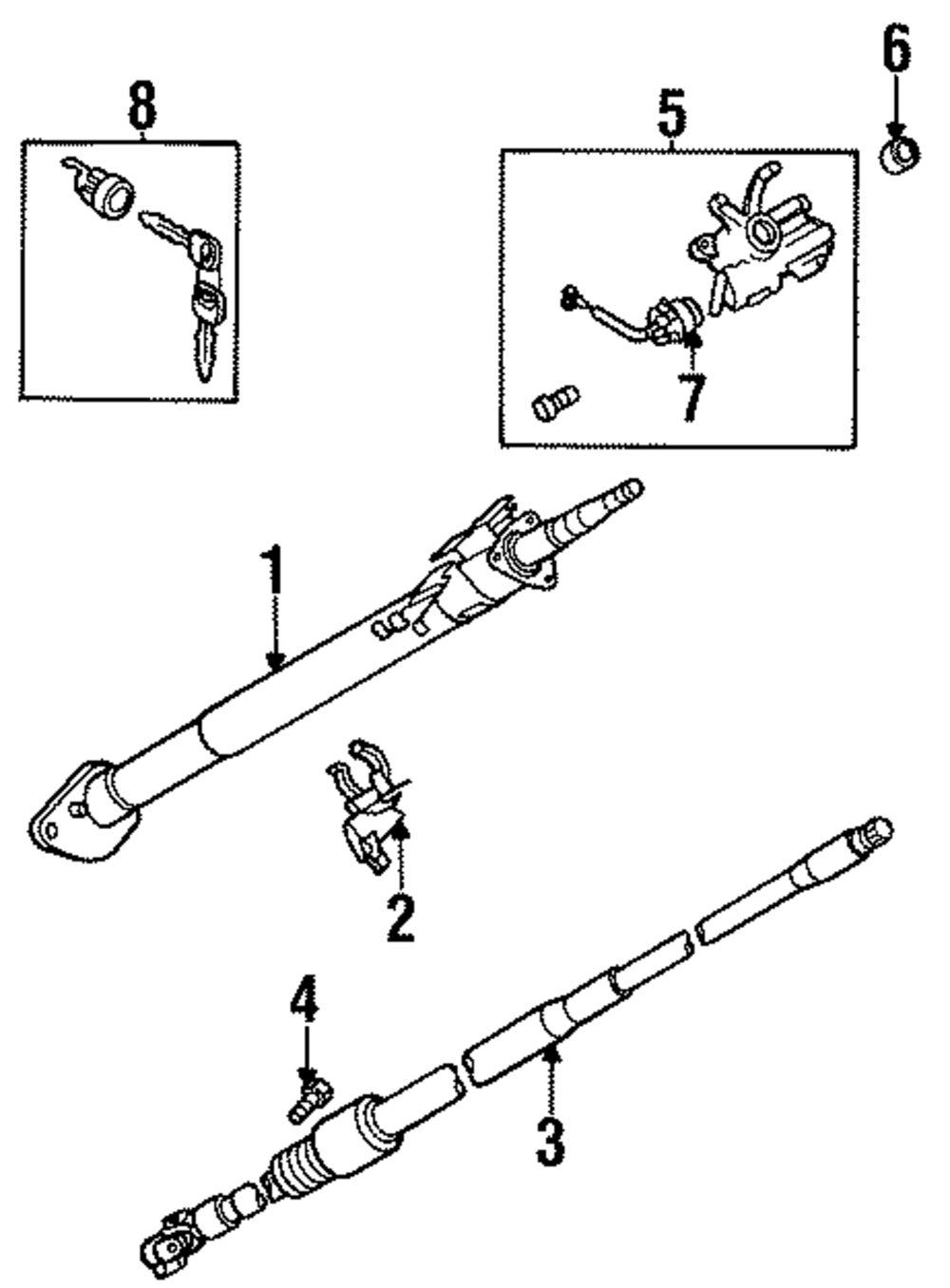 8
5
6
7
1
2
4
3