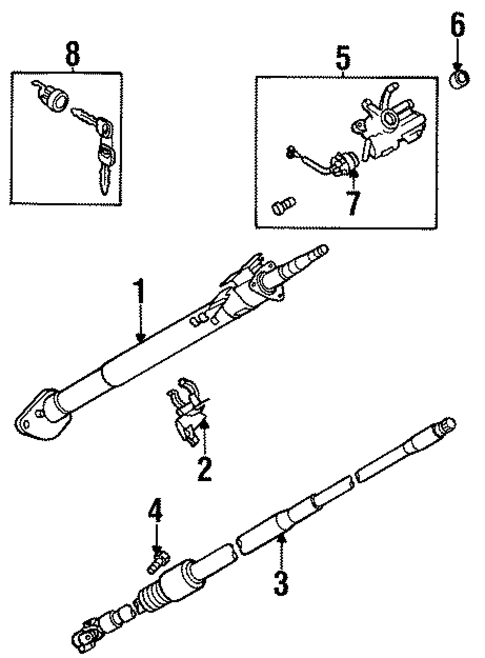 8
5
6
7
1
2
4
3