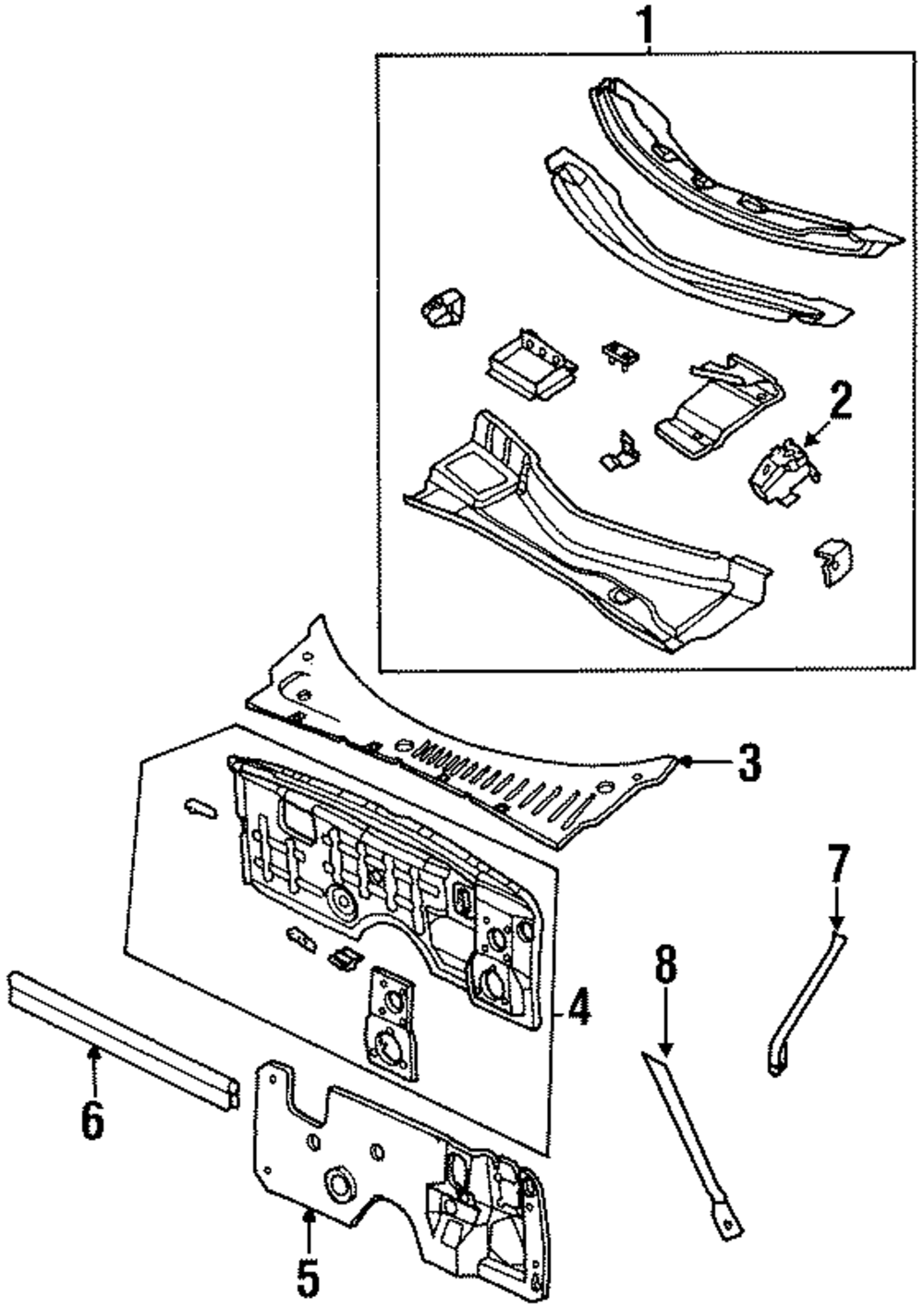 1
2
3
7
8
4
6
5