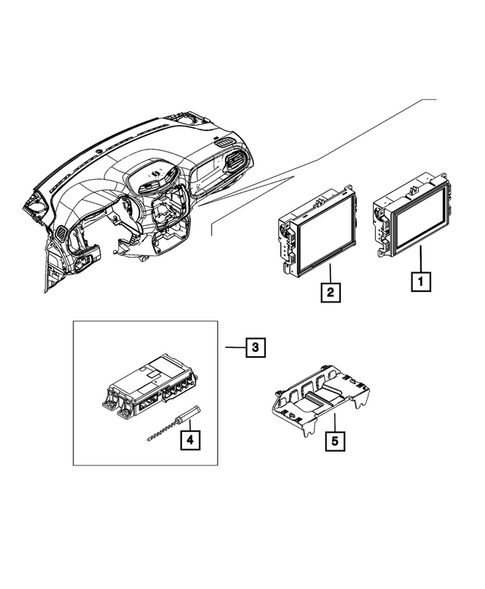 2
1
3
4
5