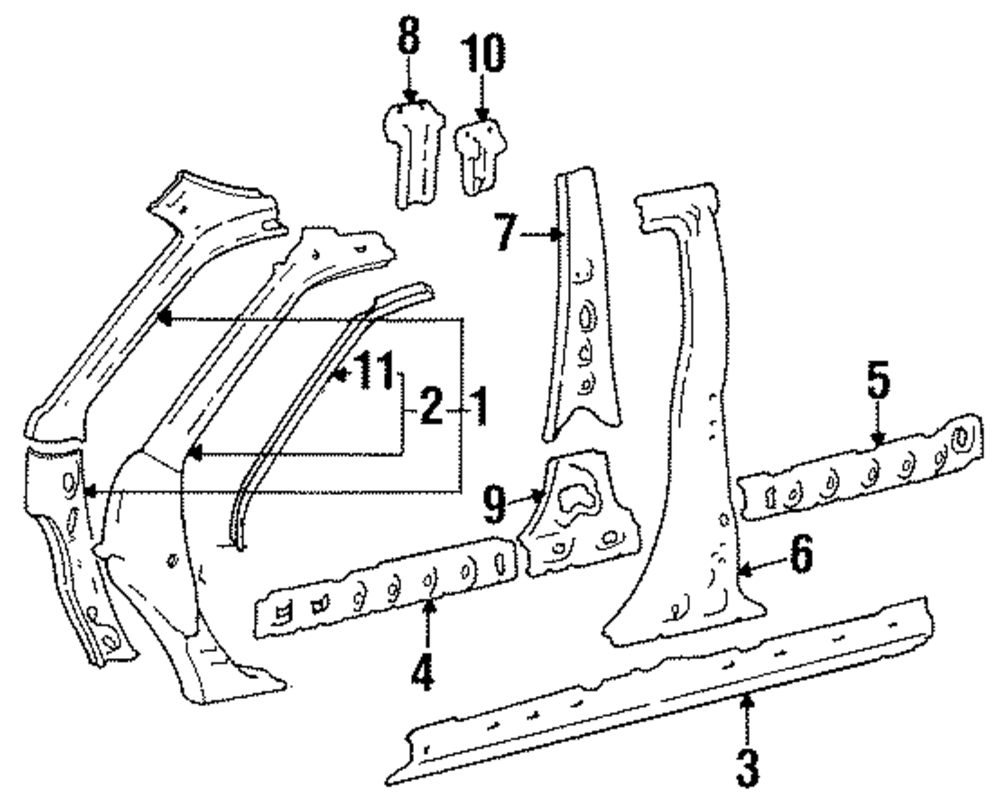 8
10
7
11
2
1
5
9
6
4
3