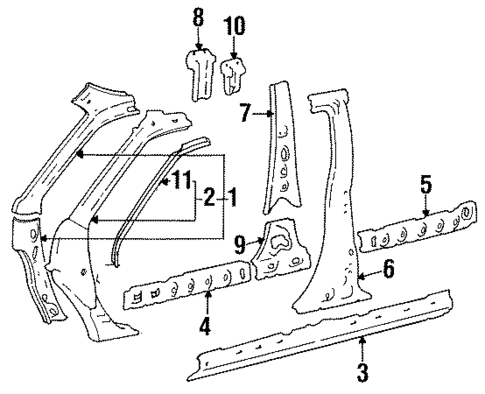 8
10
7
11
2
1
5
9
6
4
3