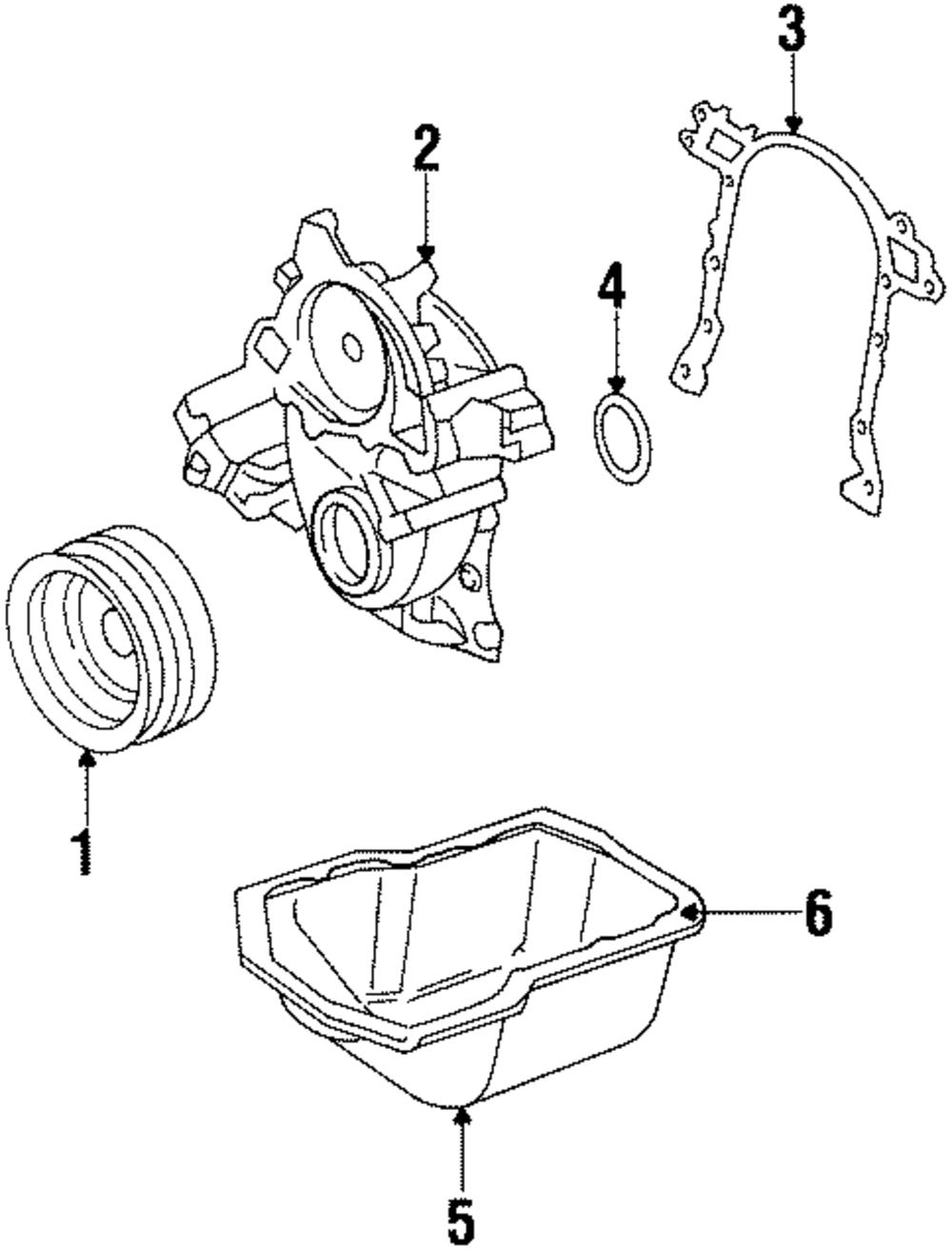 3
2
4
1
6
5