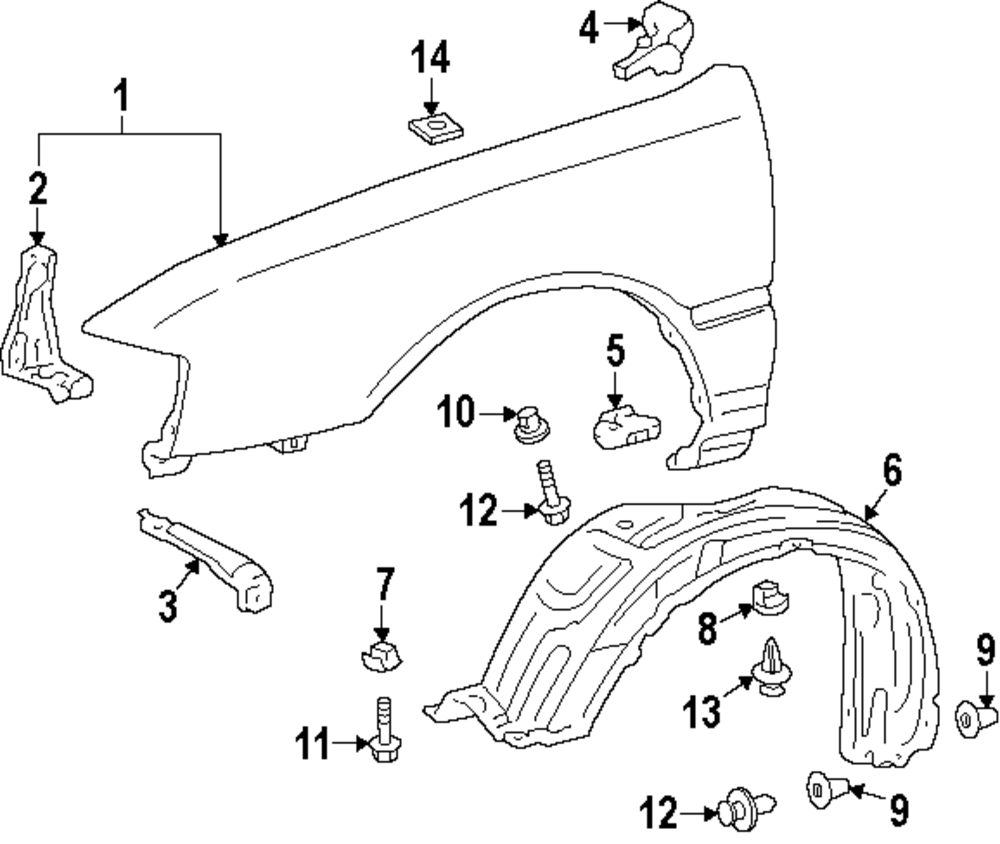 1
2
14
4
5
10
12
6
3
7
8
9
13
11
12
9