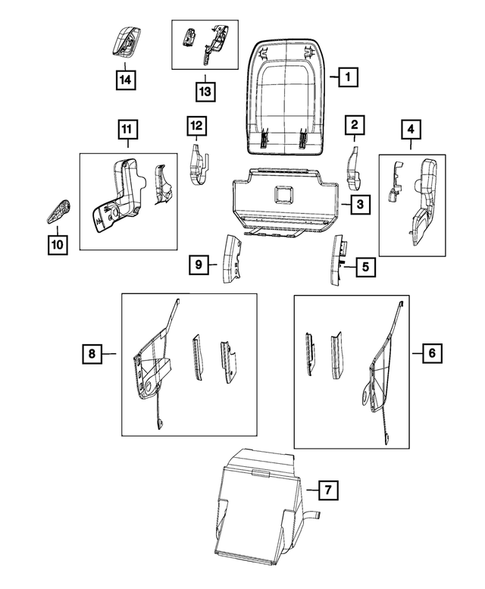 14
13
1
11
12
2
4
3
10
9
5
8
6
7