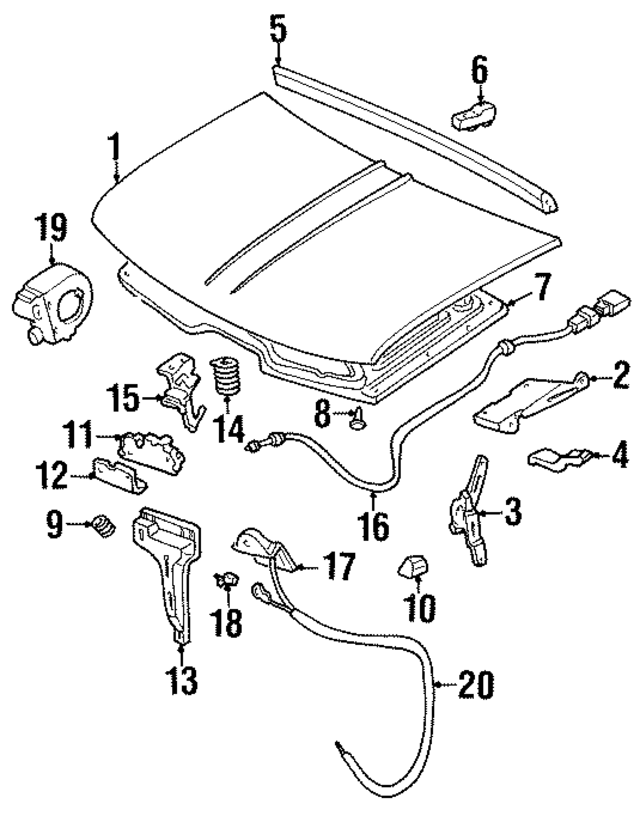 5
6
1
19
7
2
15
14
8
11
4
12
16
3
9
17
10
18
13
20