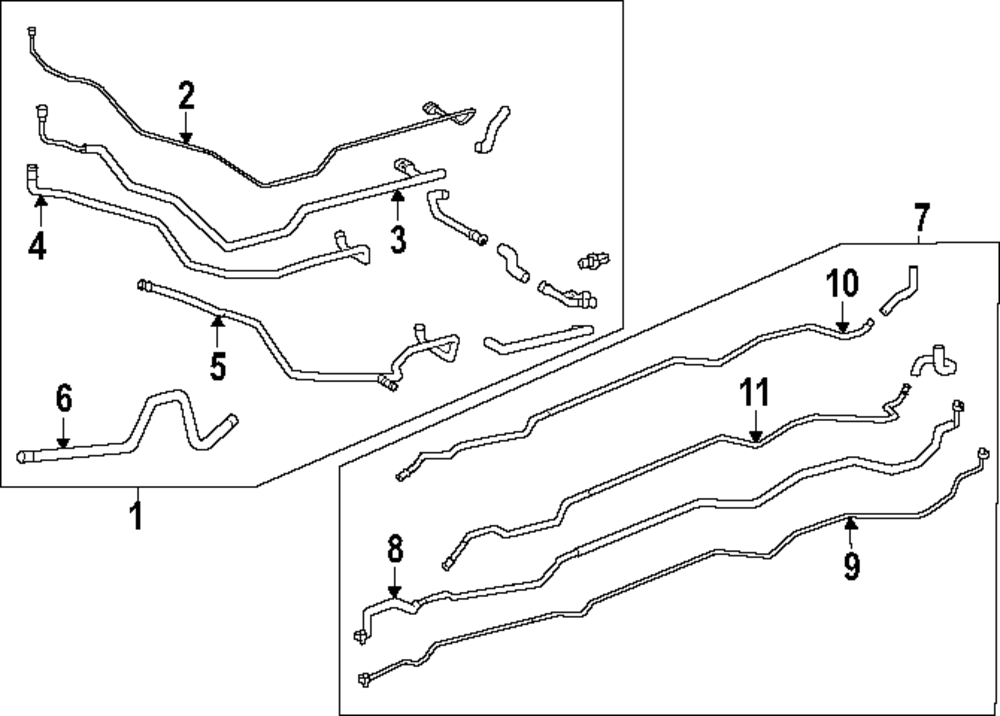 2
4
3
5
6
1
7
10
11
8
9