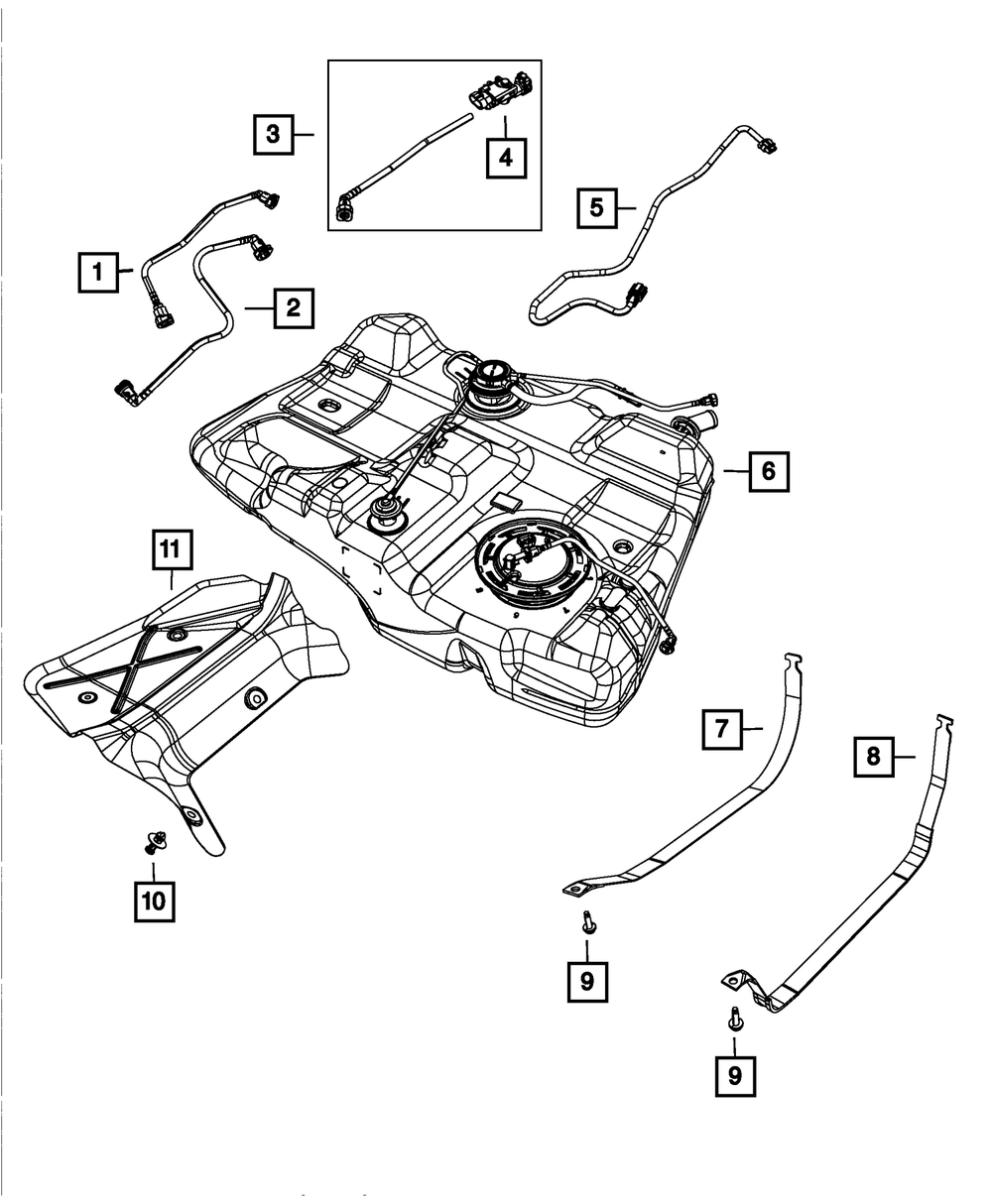 3
4
5
1
2
6
11
7
8
10
9
9