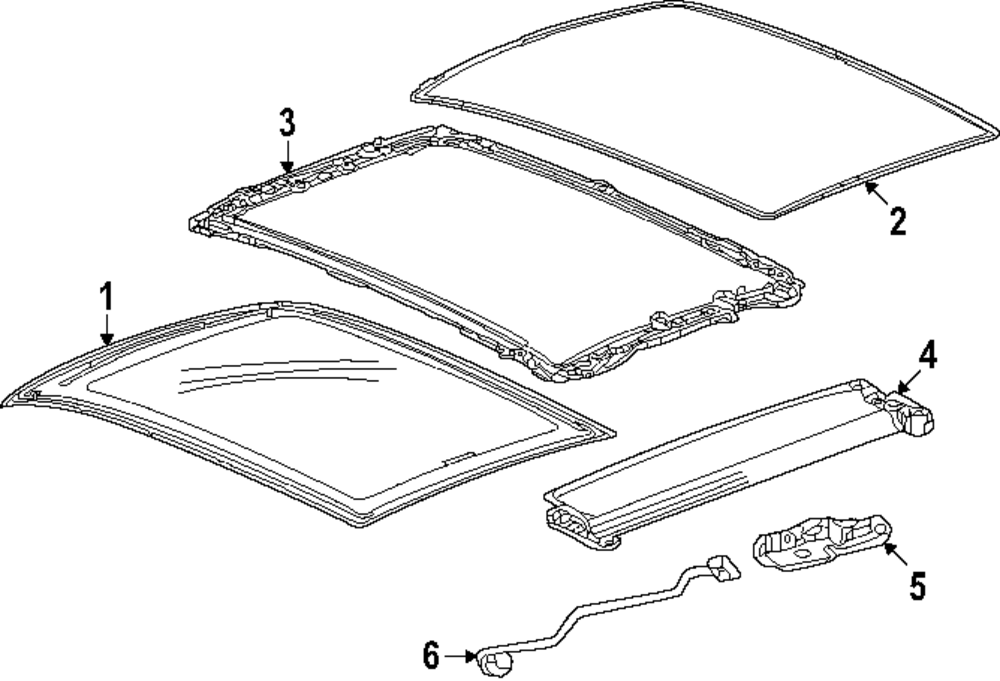 3
2
1
4
5
6