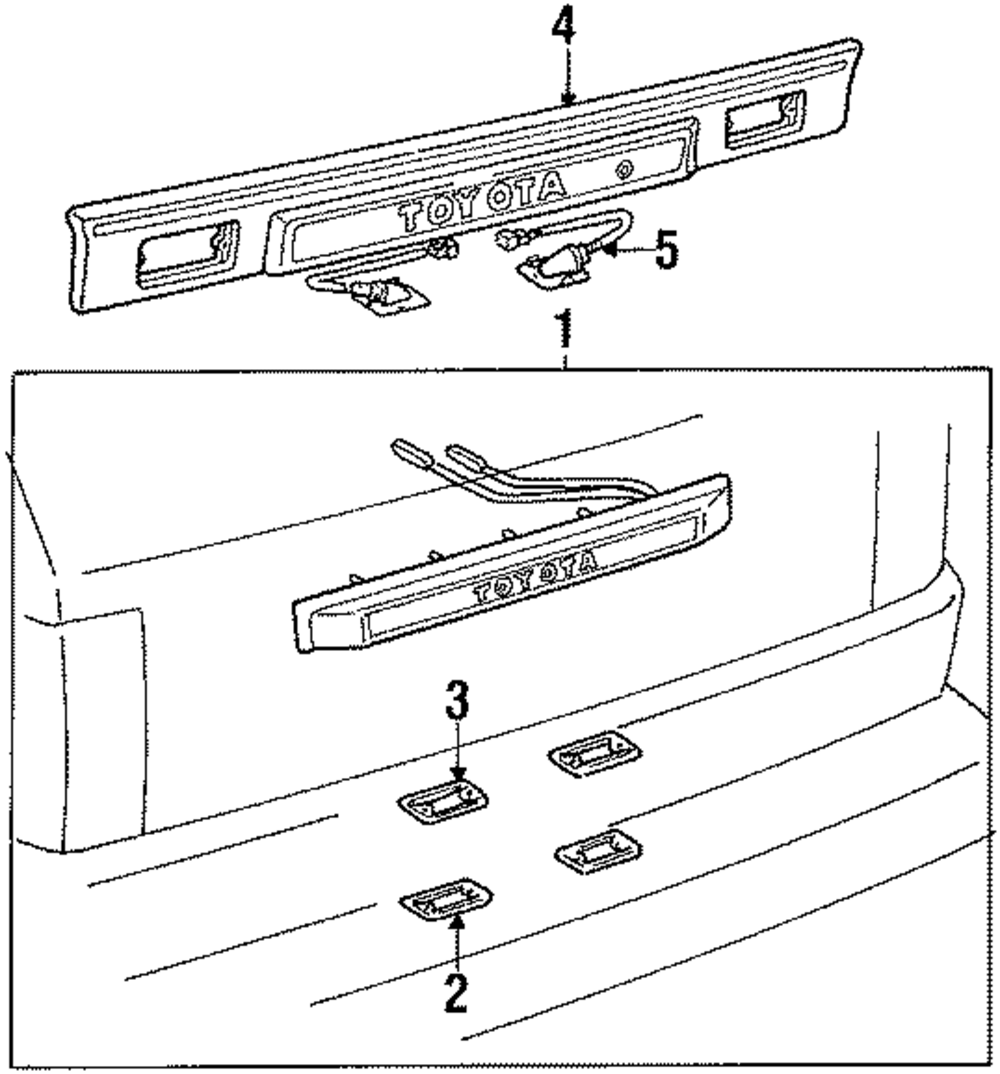 4
TOYOTA
5
1
TOYOTA
3
2