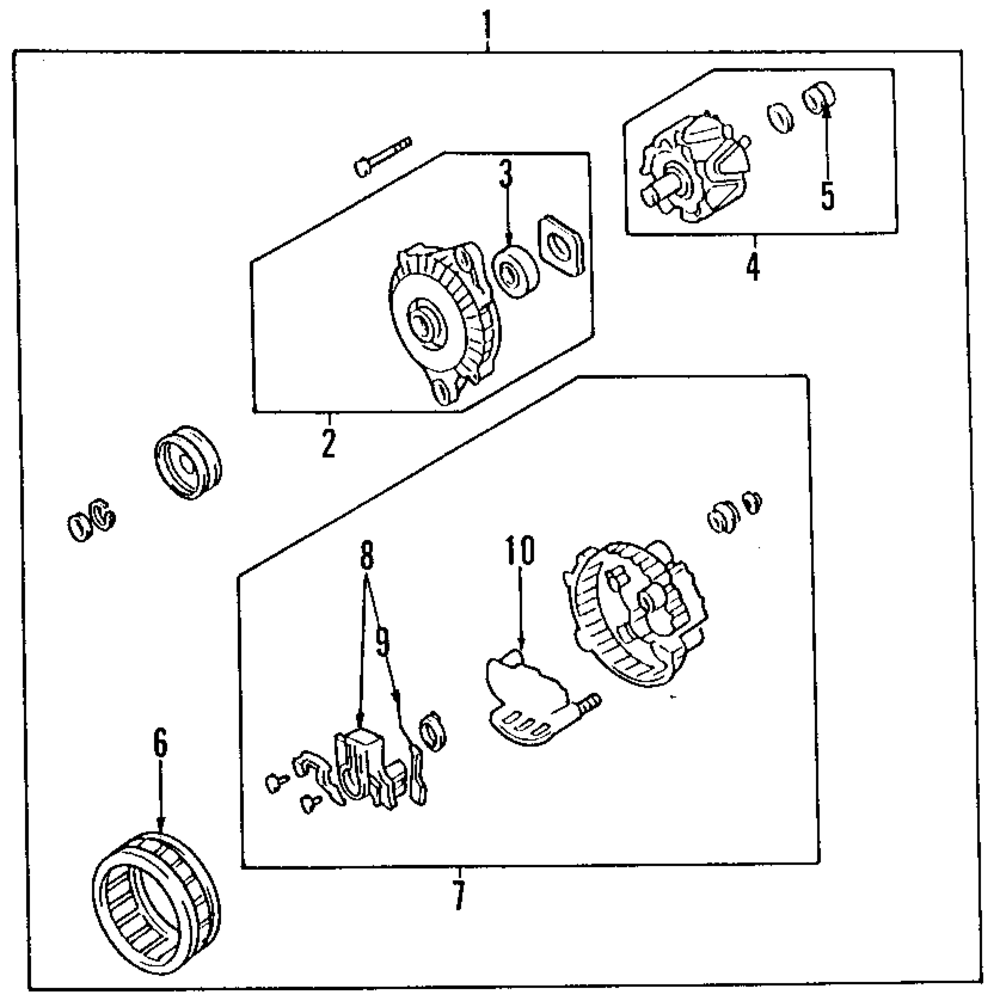 1
3
5
4
2
8
10
9
6
7