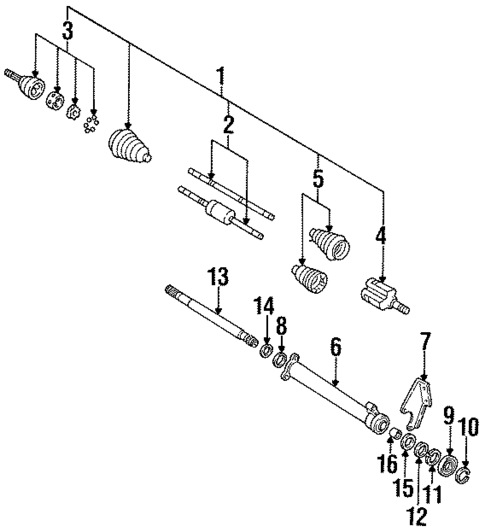 3
1
2
5
4
13
14
8
6
7
9
10
16
15
12
11