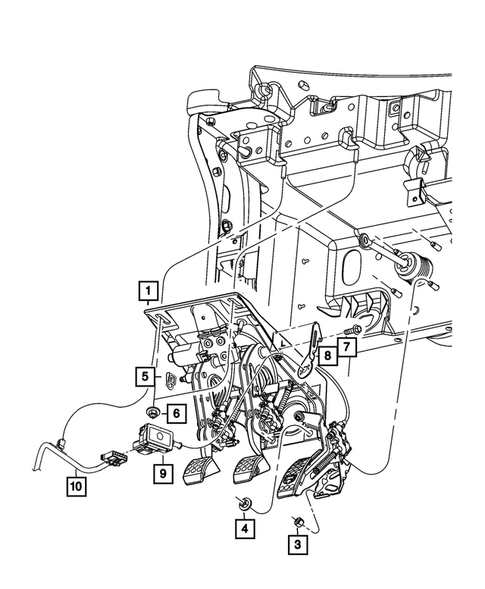 1
8
7
5
6
9
10
4
3