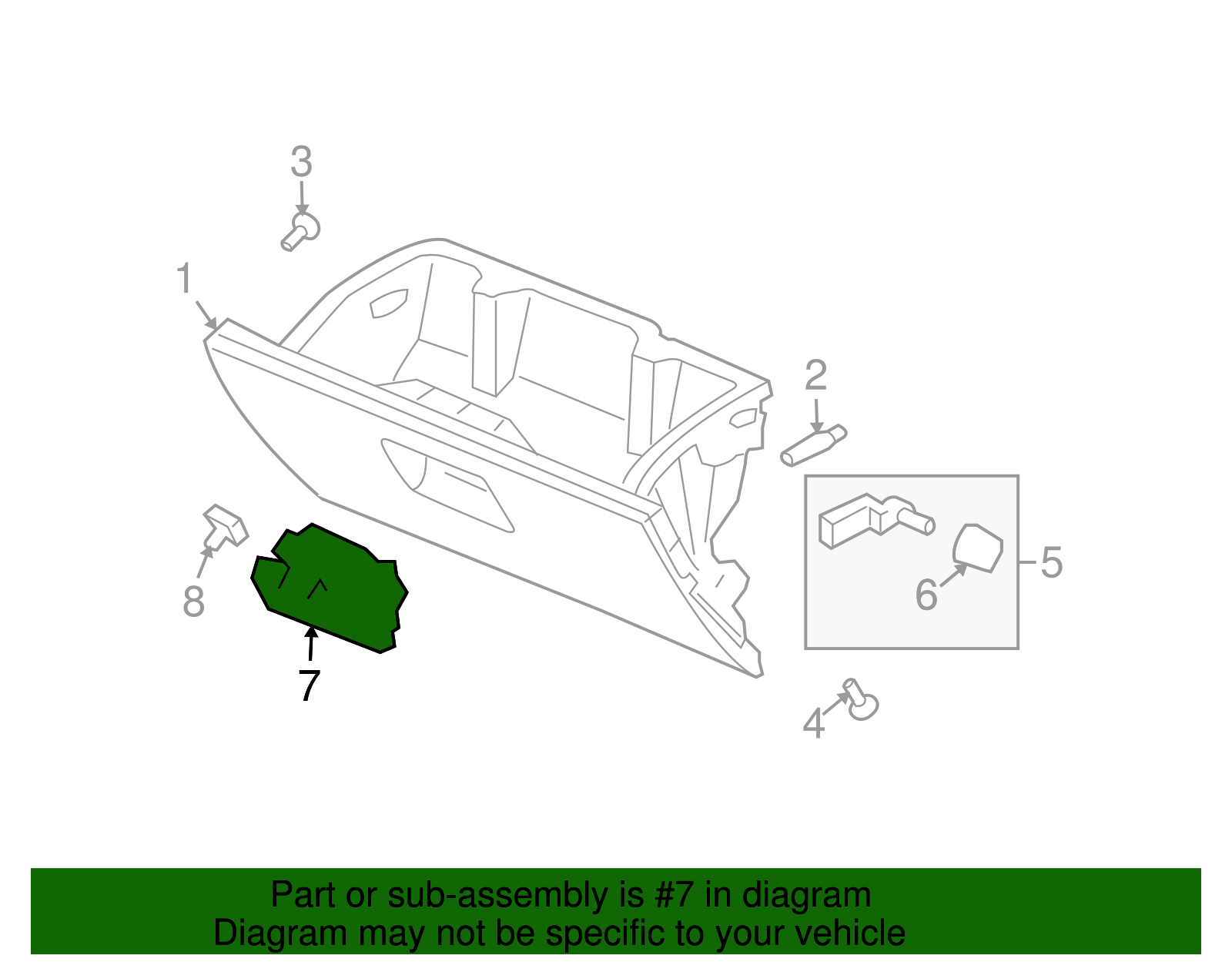 3
1
2
5
6
8
7
4

Part or sub-assembly is #7 in diagram
Diagram may not be specific to your vehicle