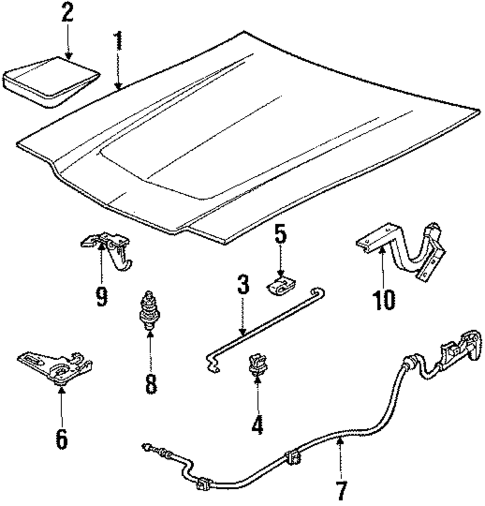 2
1
5
9
3
10
8
6
4
7