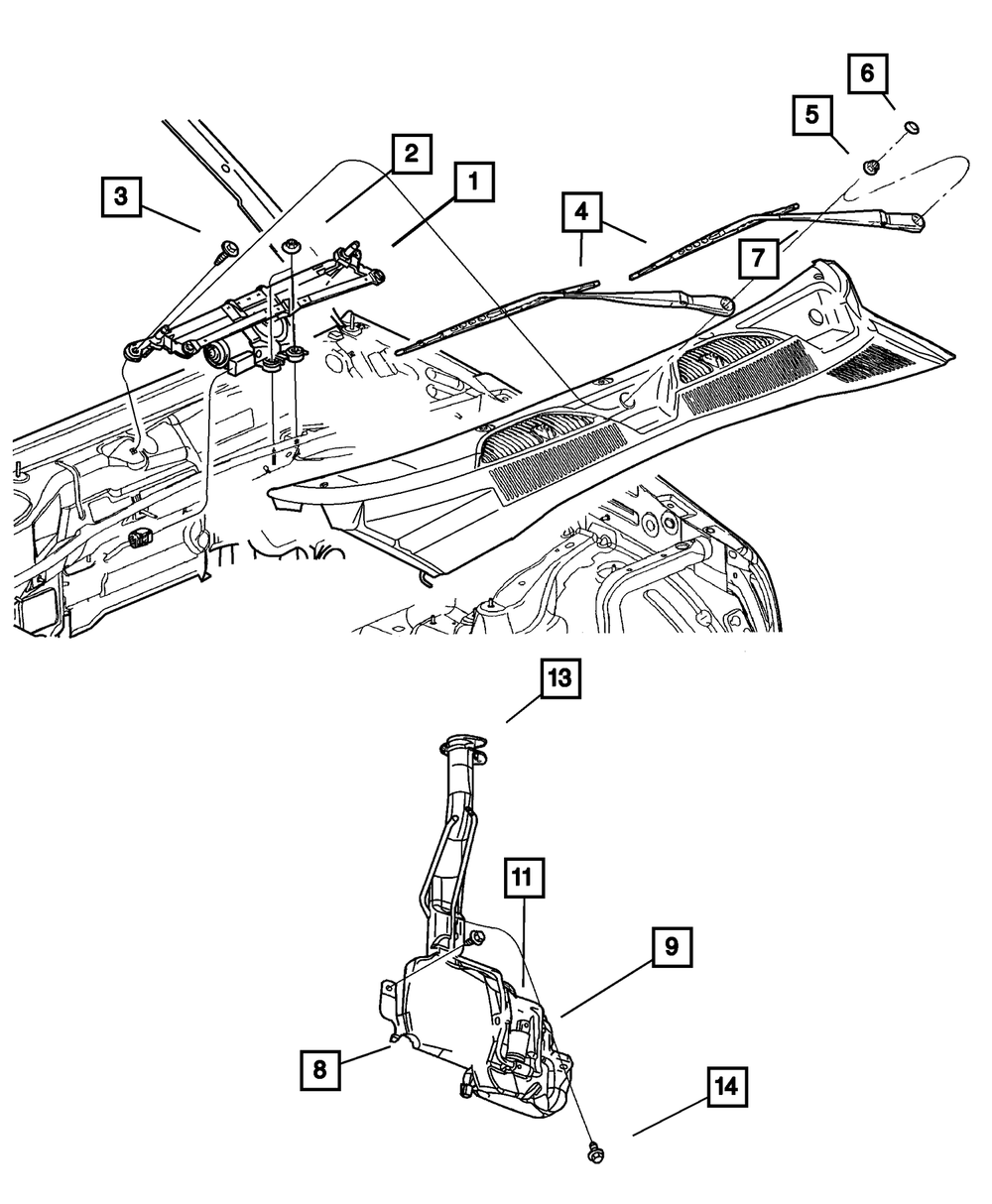 6
5
2
1
3
4
7
13
11
9
8
14