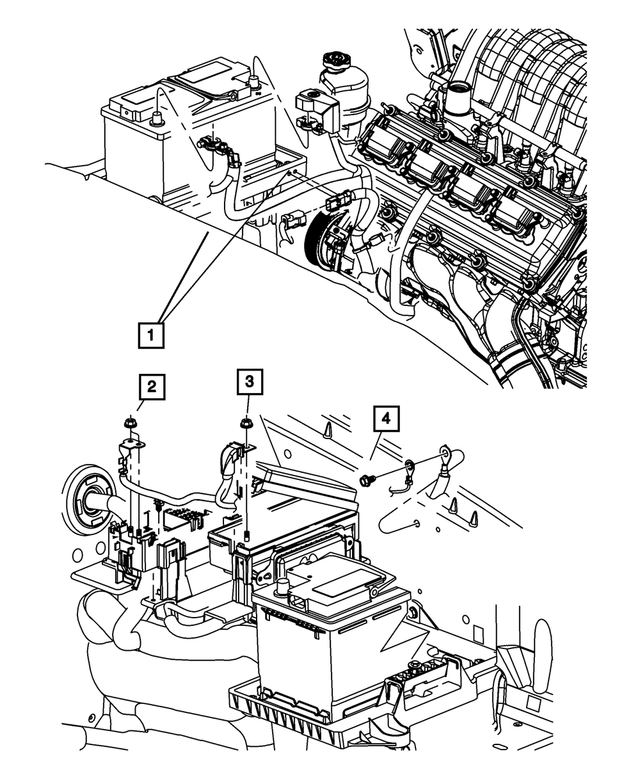 1
2
3
4