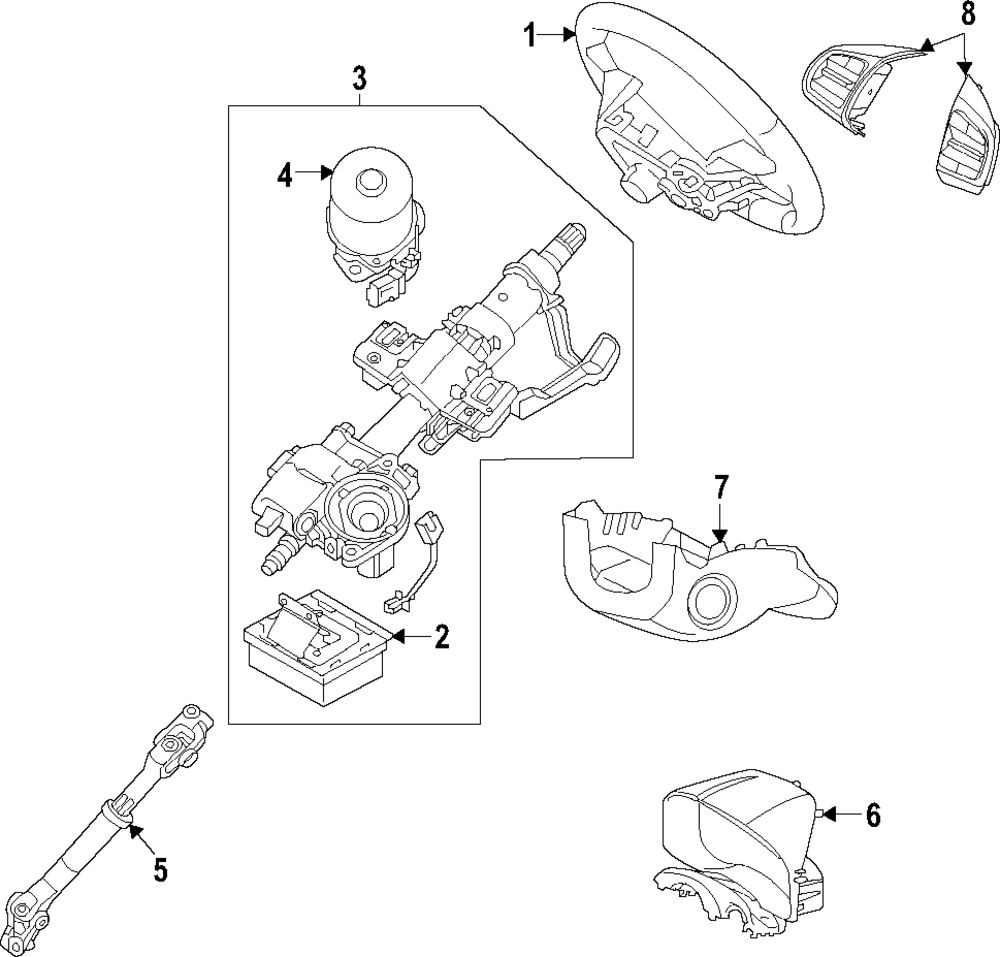 1
8
3
4
7
2
5
6