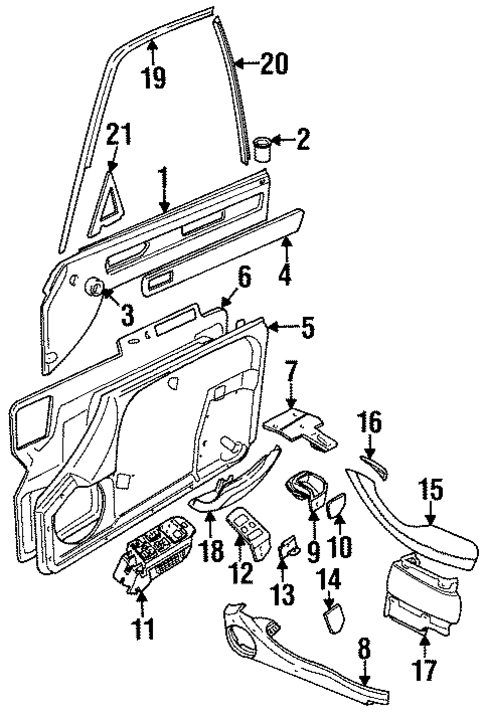 19
20
21
2
1
4
3
6
5
7
16
15
18
12
9
10
13
14
11
8
17