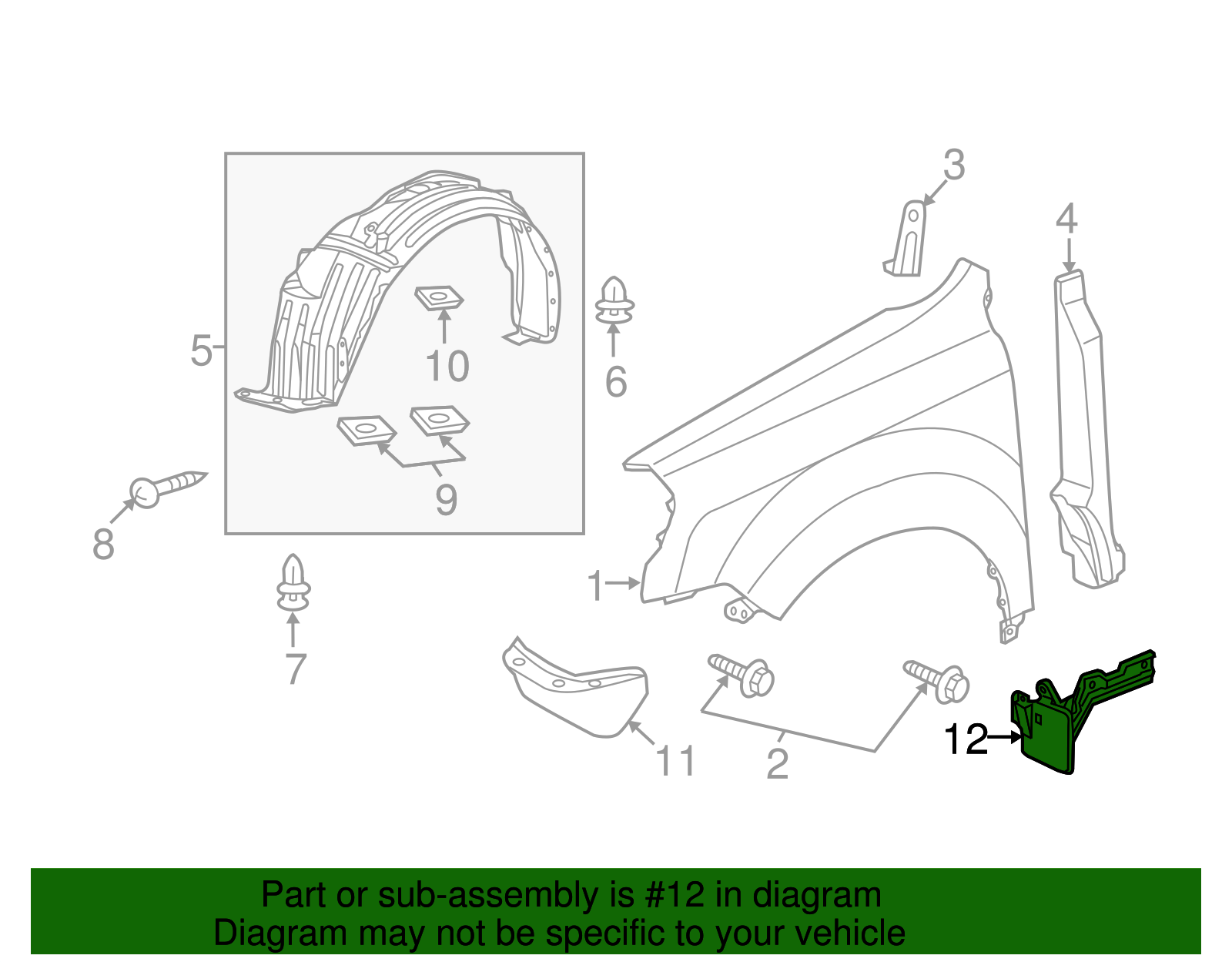 3
4
5
10
6
9
8
1
7
11
2
12

Part or sub-assembly is #12 in diagram
Diagram may not be specific to your vehicle