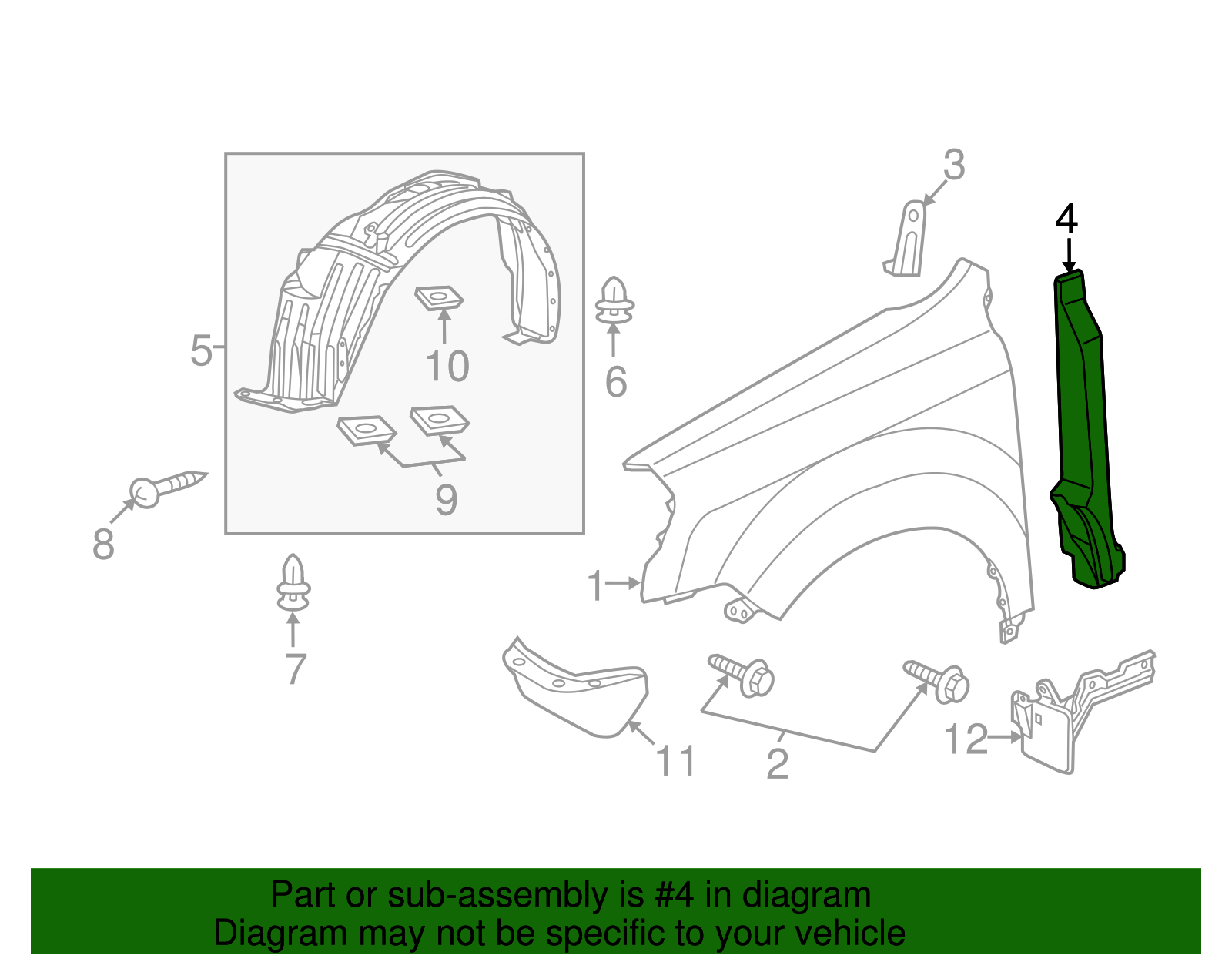 3
4
5
10
6
9
8
1
7
11
2
12

Part or sub-assembly is #4 in diagram
Diagram may not be specific to your vehicle