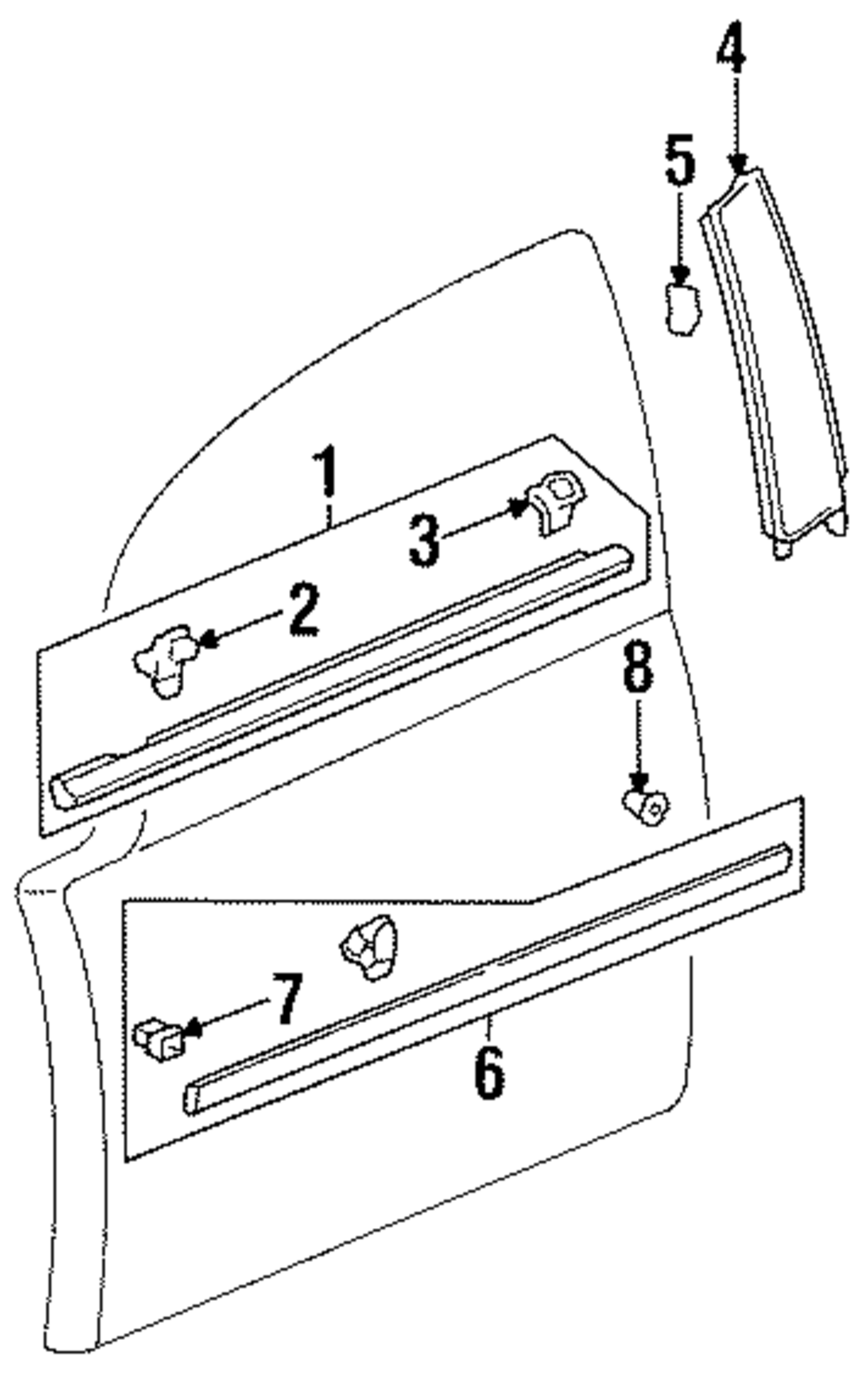 4
5
1
3
2
8
7
6