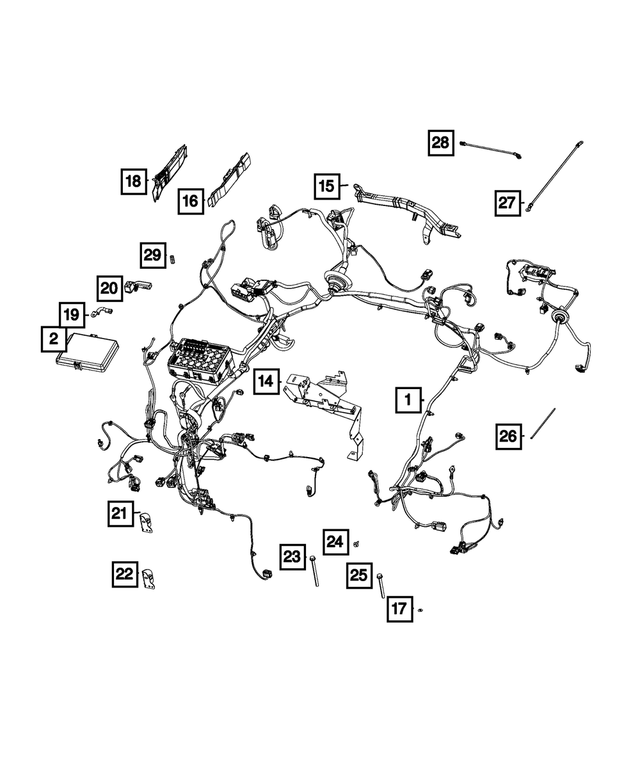 28
18
16
15
27
29
20
19
2
14
1
26
21
24
23
25
22
17