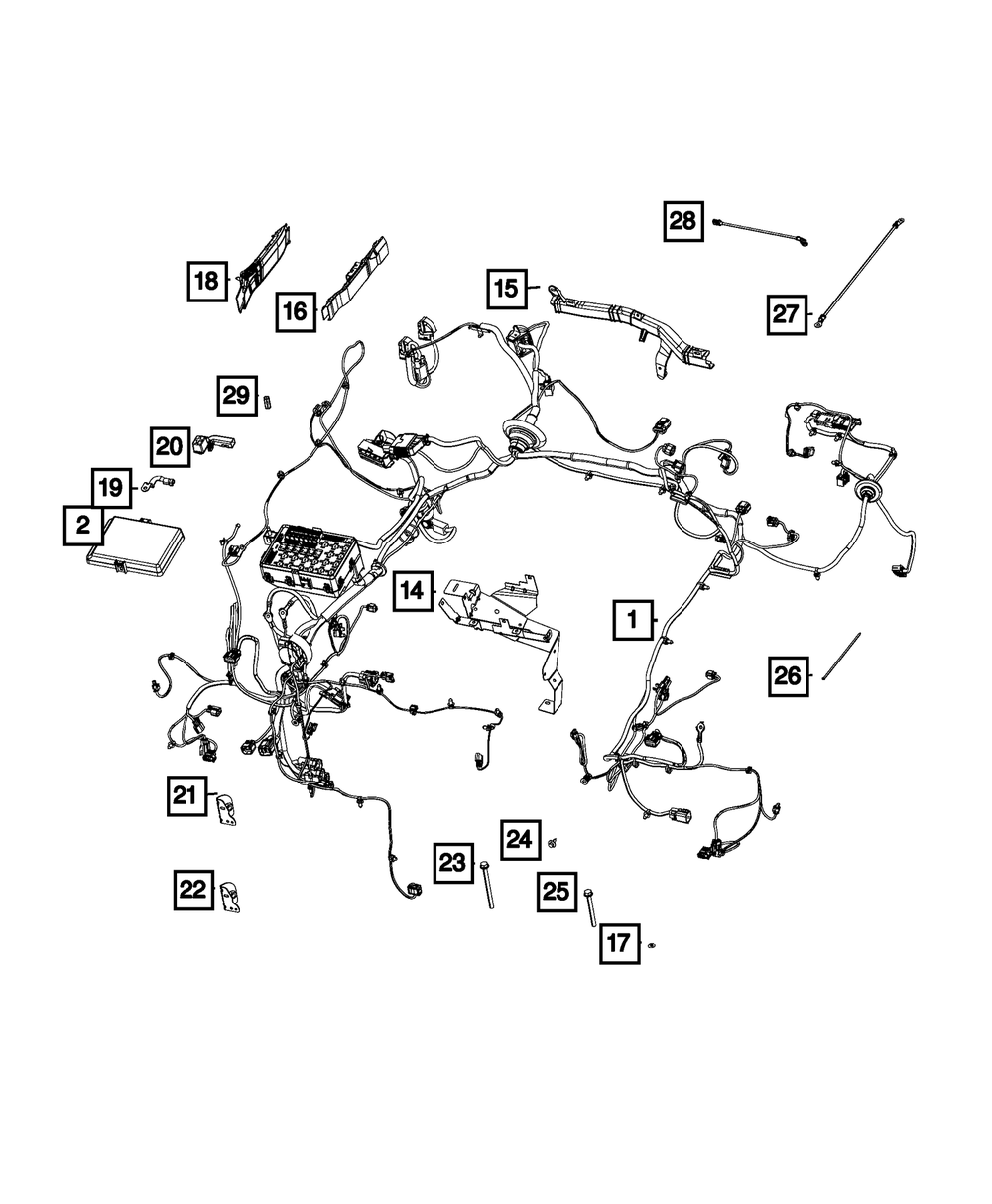 28
18
16
15
27
29
20
19
2
14
1
26
21
24
23
25
22
17