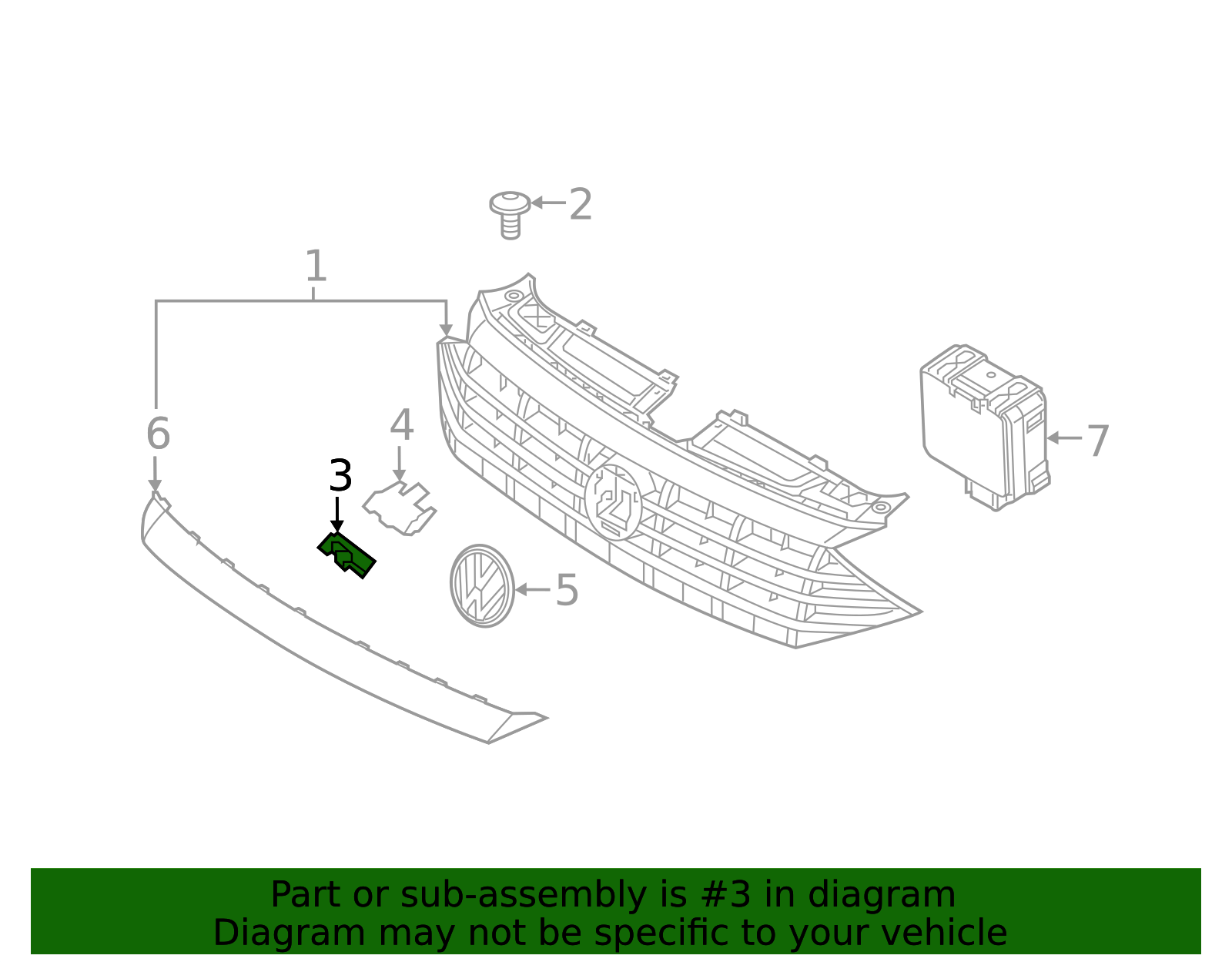 2
1
6
4
3
7
5

Part or sub-assembly is #3 in diagram
Diagram may not be specific to your vehicle