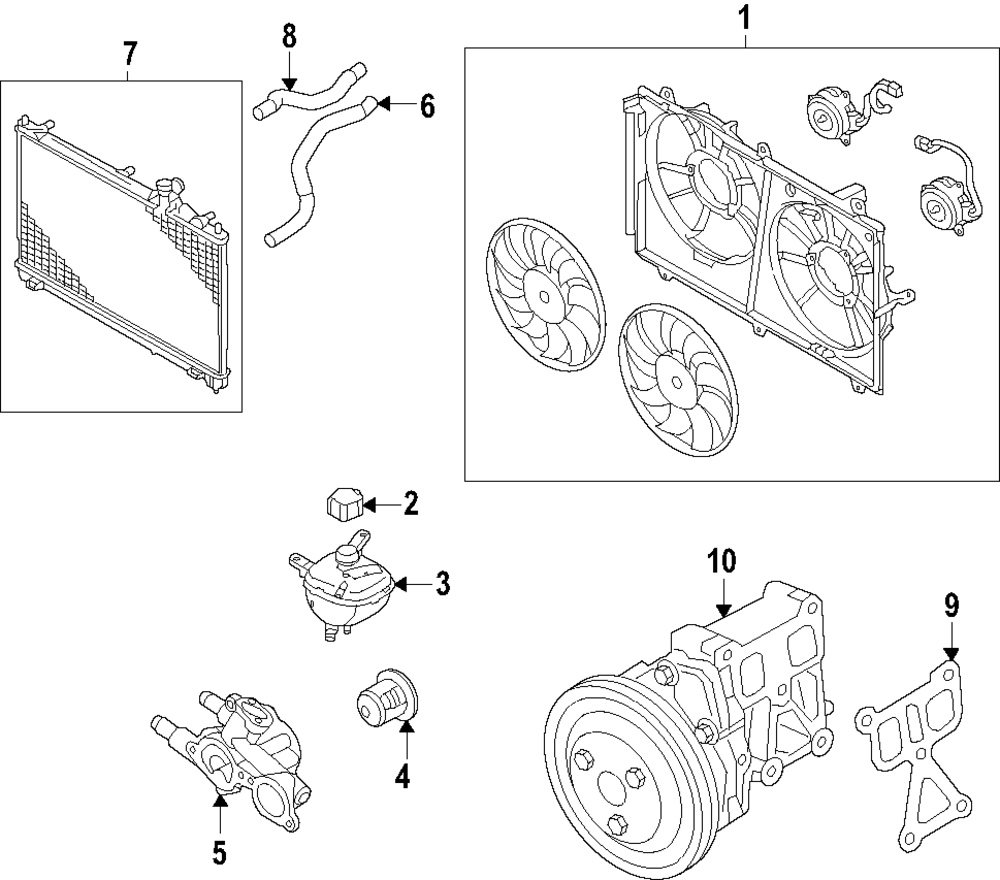 7
8
6
1
2
3
10
9
4
5