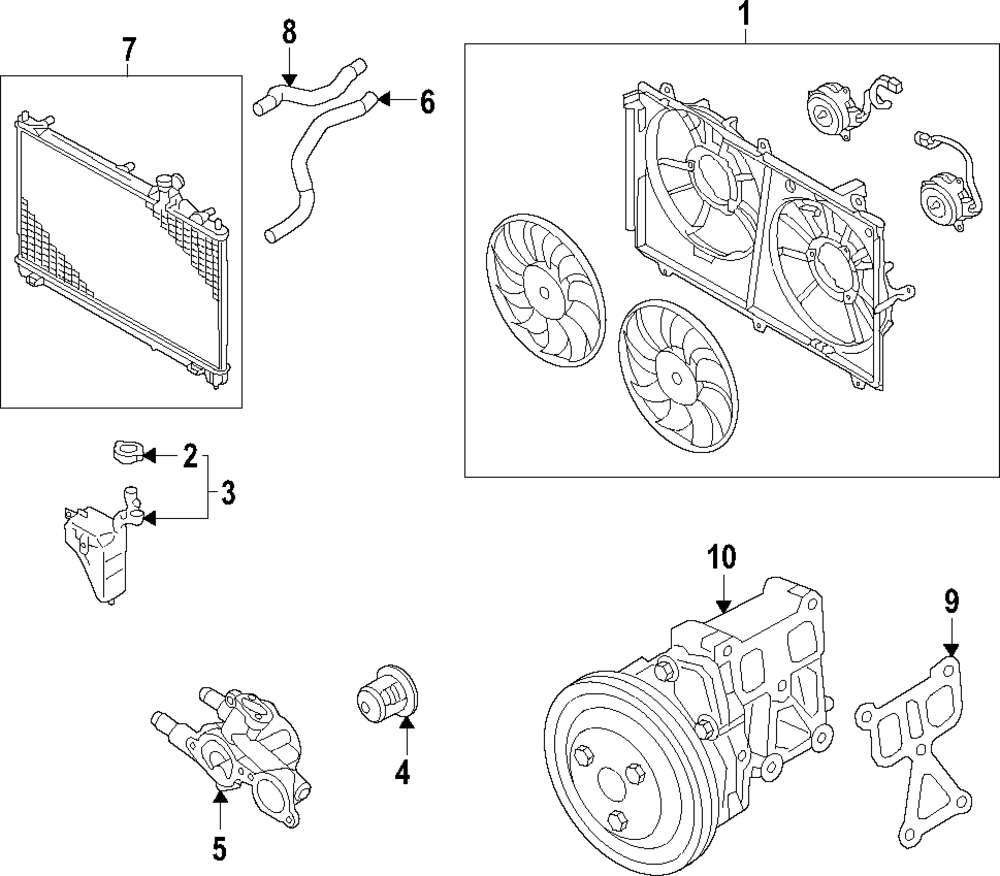 7
8
6
1
2
3
10
9
4
5