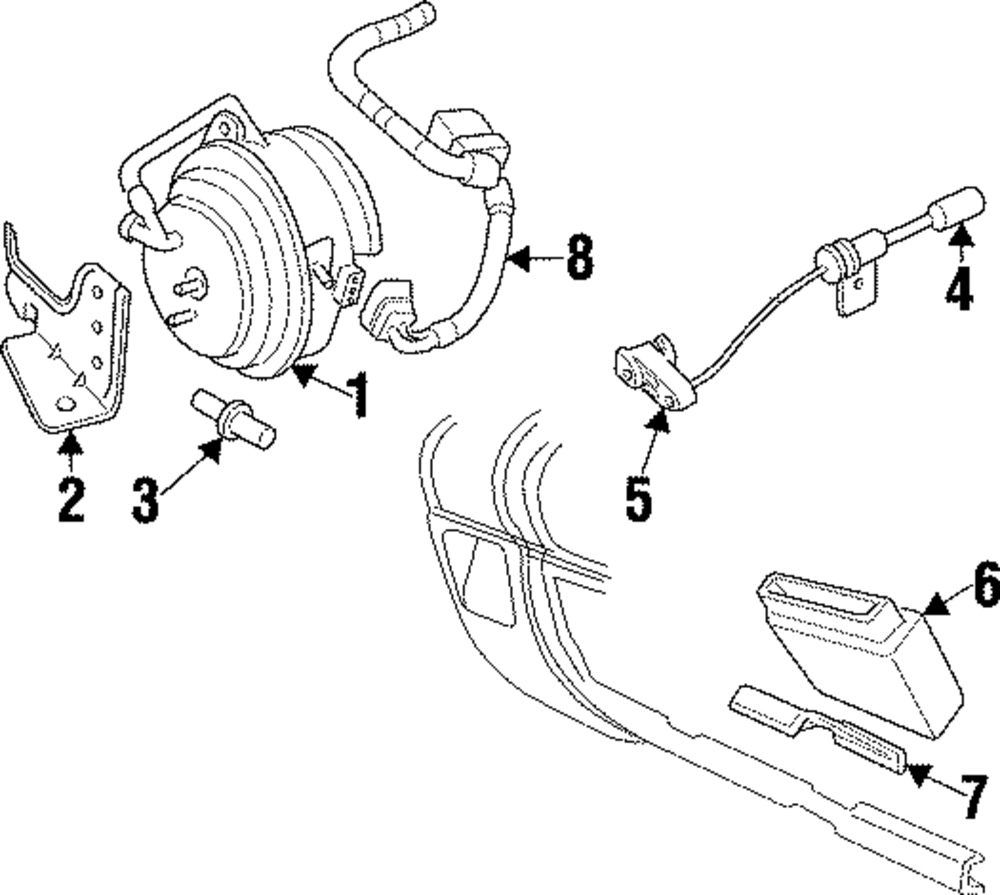 8
4
1
2
3
5
6
7