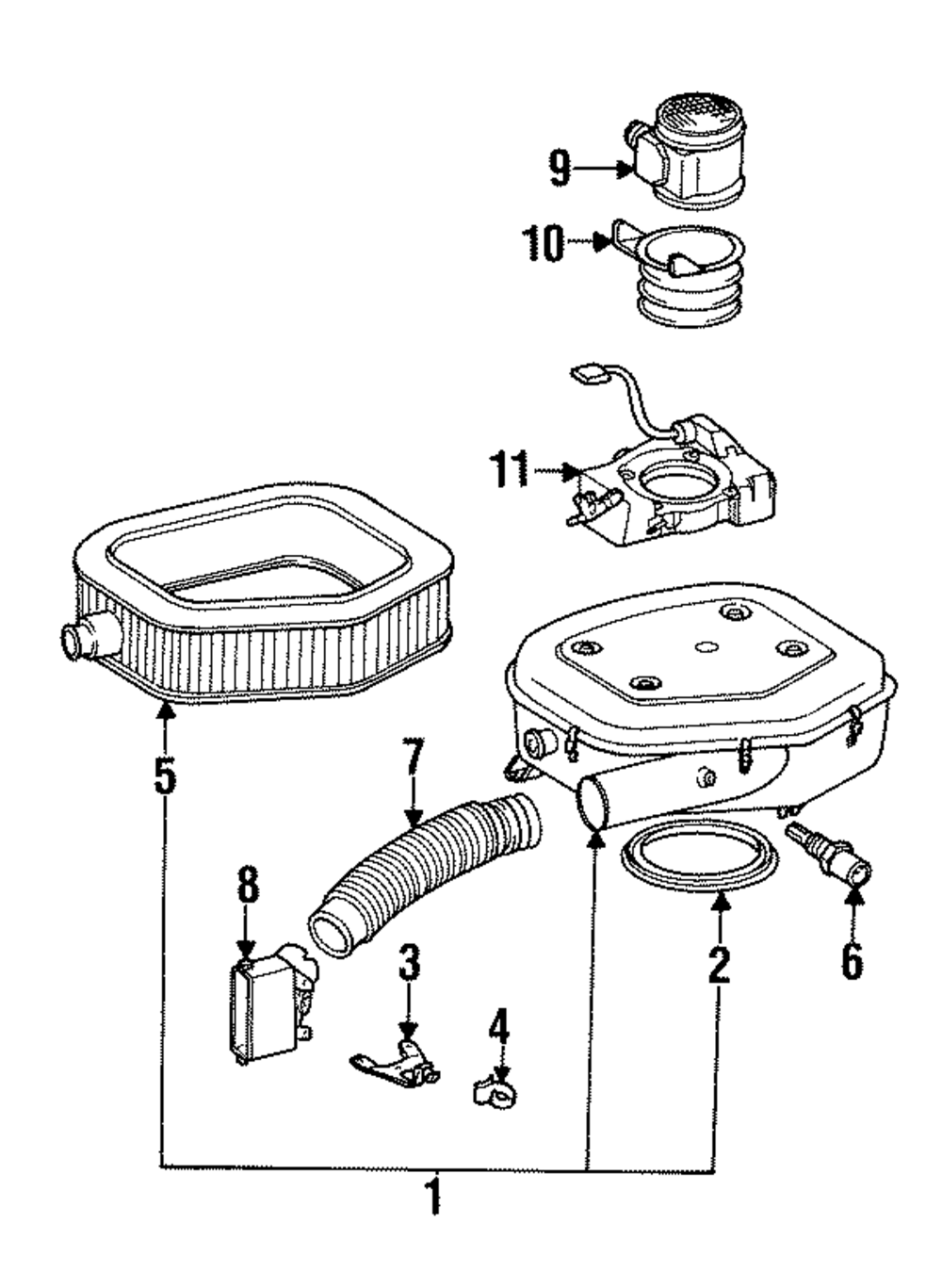 9
10
11
5
7
8
3
4
2
6
1