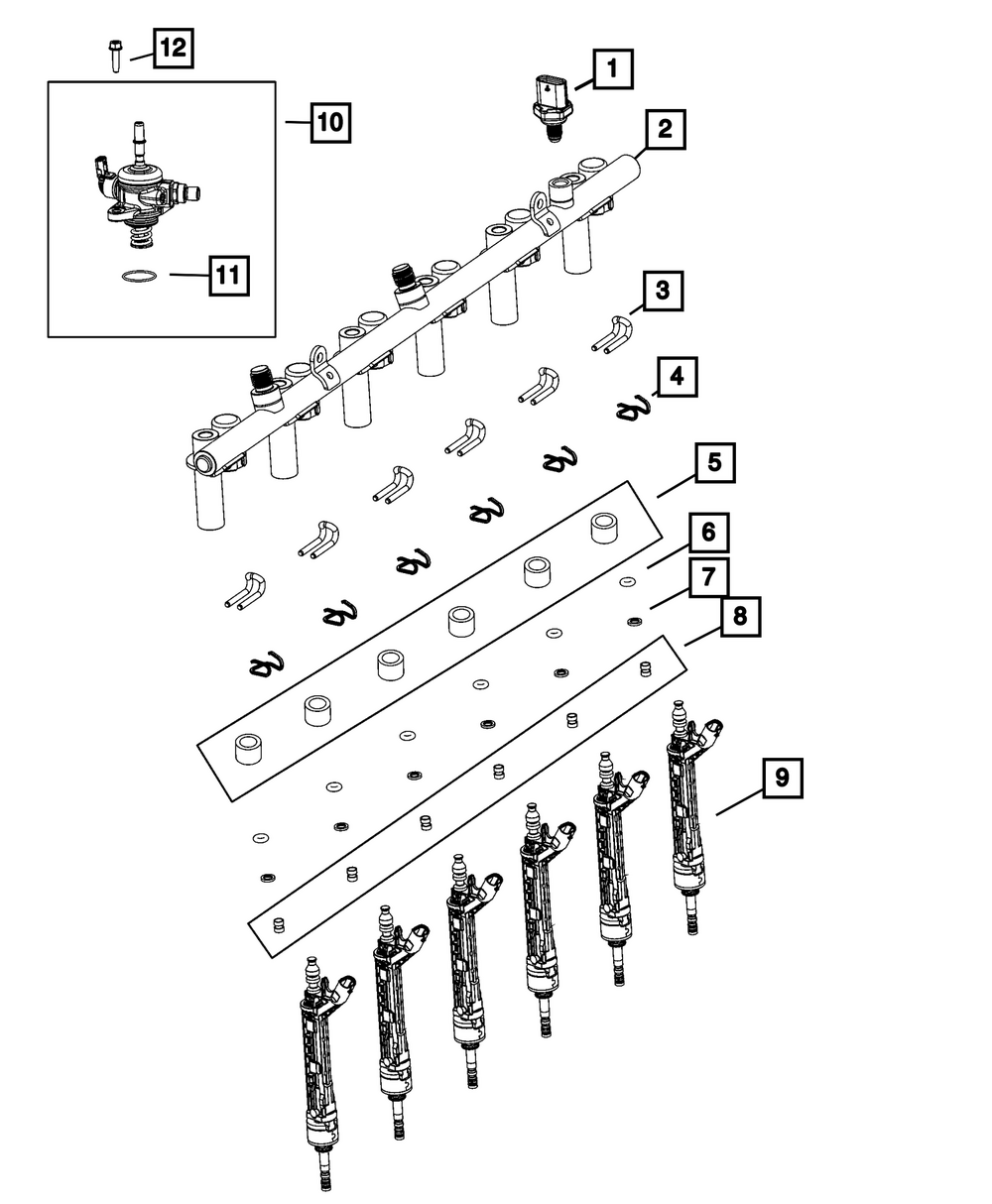 12
1
10
2
11
3
4
5
6
7
8
9