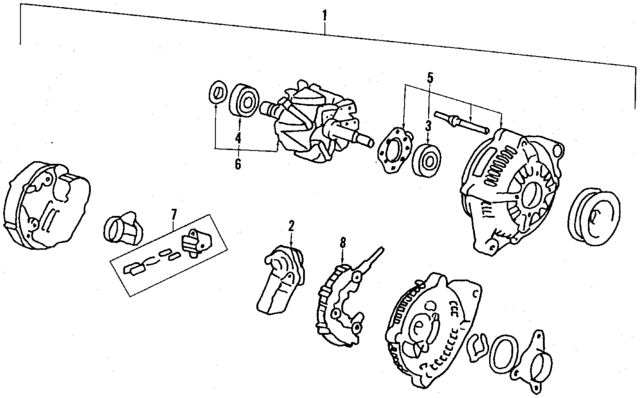 1
5
4
3
6
7
2
8