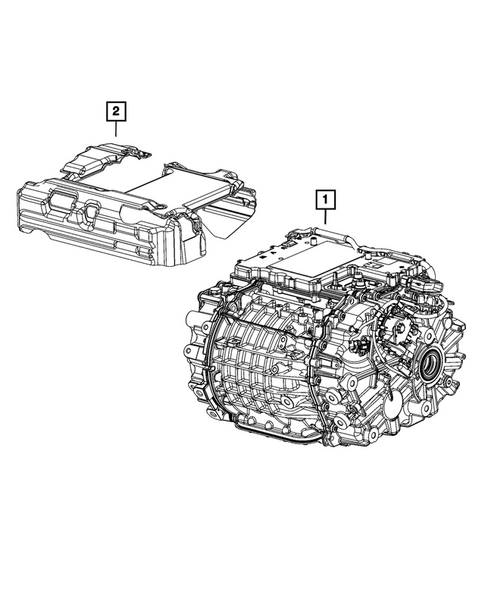 2

1