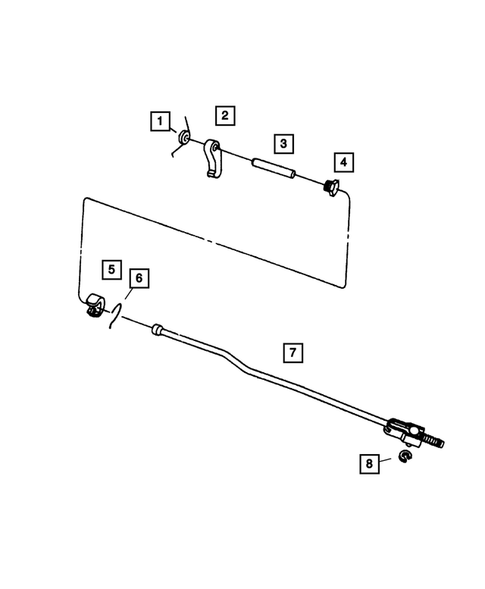 1
2
3
4
5
6
7
8