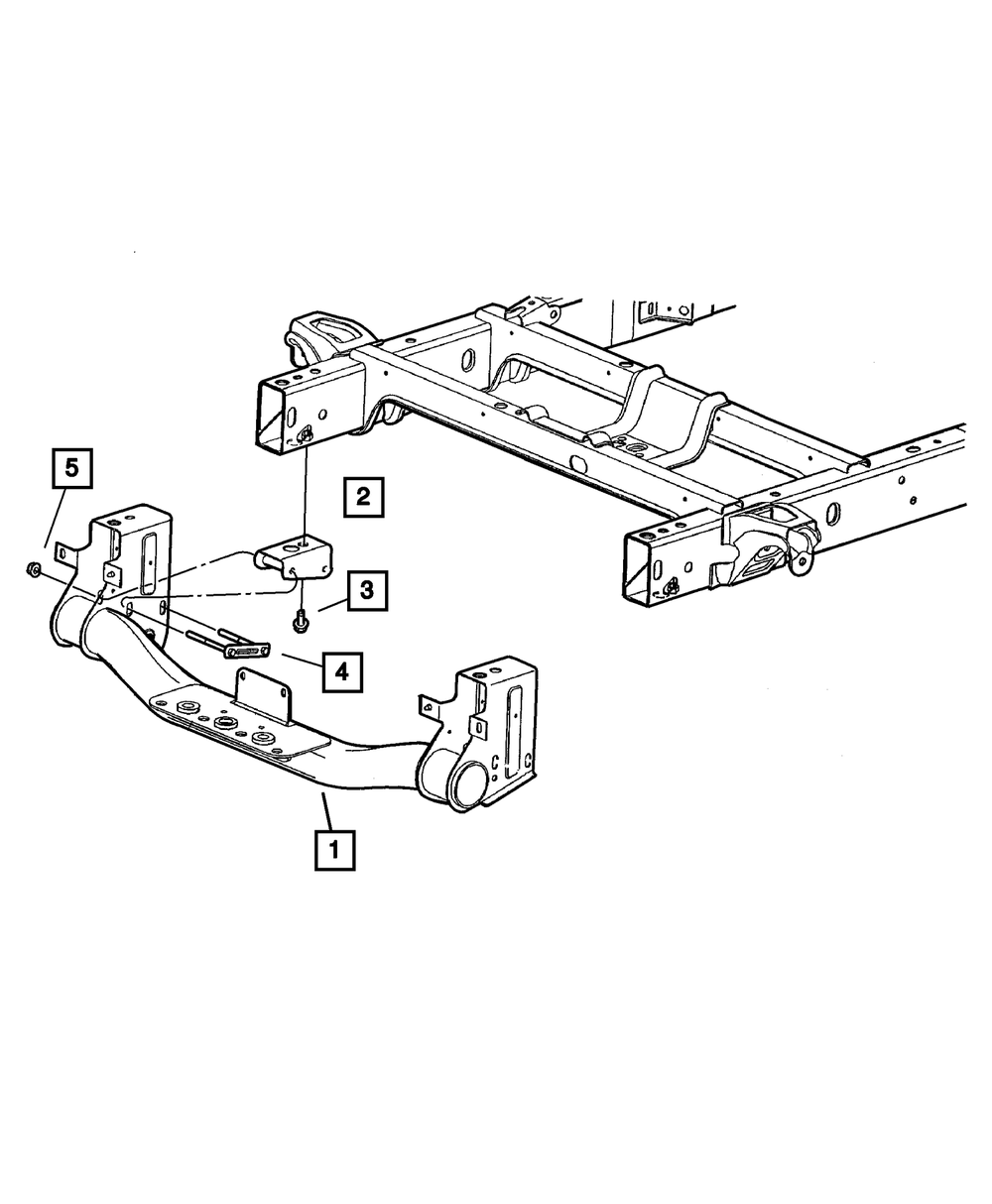 5
2
3
4
1