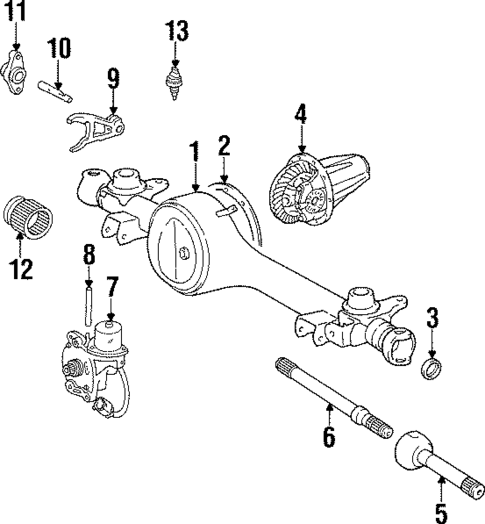 11
10
13
9
4
1
2
12
8
7
3
6
5