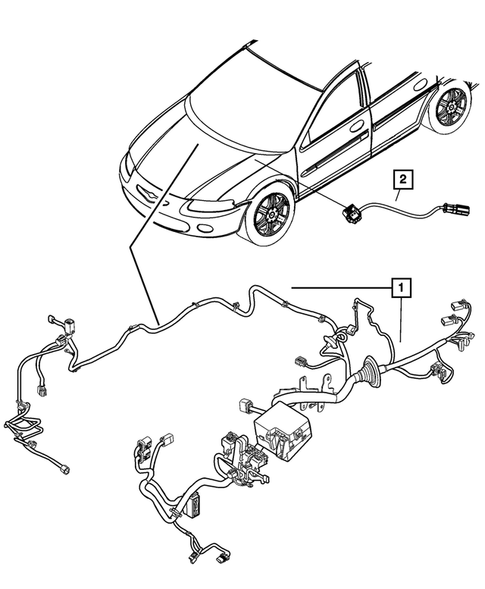 2

1