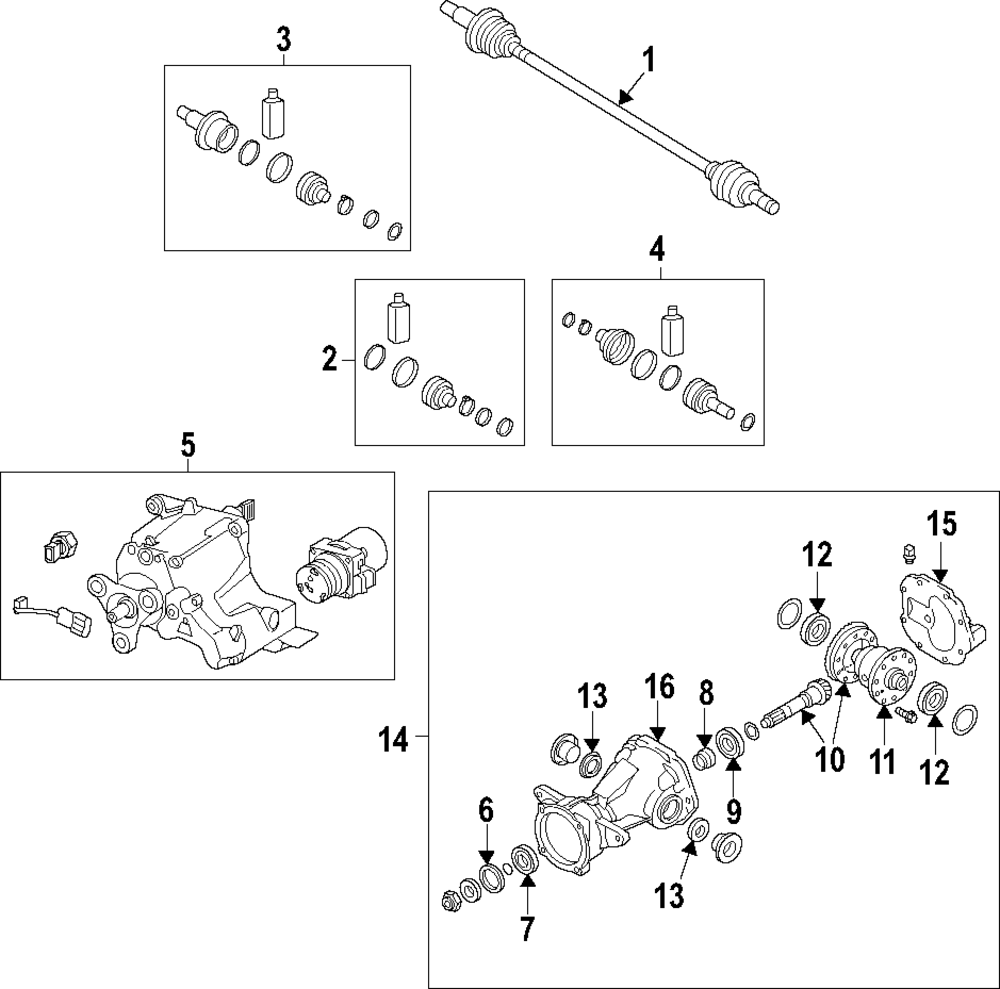 3
1
4
2
5
15
12
13
16
8
14
10
11
12
9
6
13
7